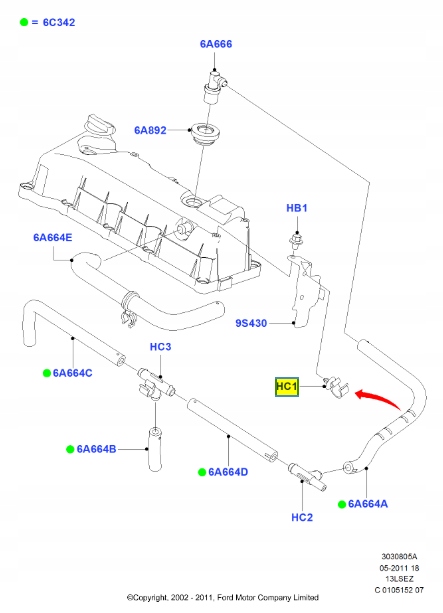 = 6C342

6A666

6A892

HB1

6A664E

9S430

HC3

6A664C

HC1

6A664B

6A664D

HC2

6A664A

3030805A
05-2011 18
13LSEZ
C 0105152 07

©Copyright, 2002 - 2011, Ford Motor Company Limited