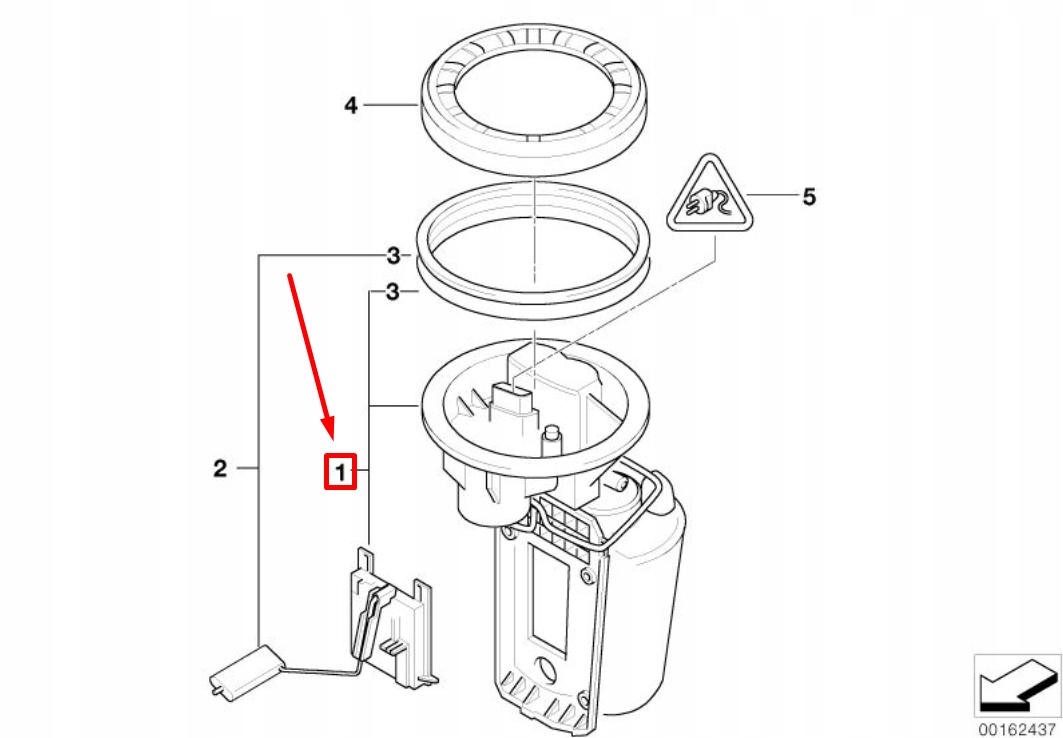 4
5
3
3
2
1
00162437