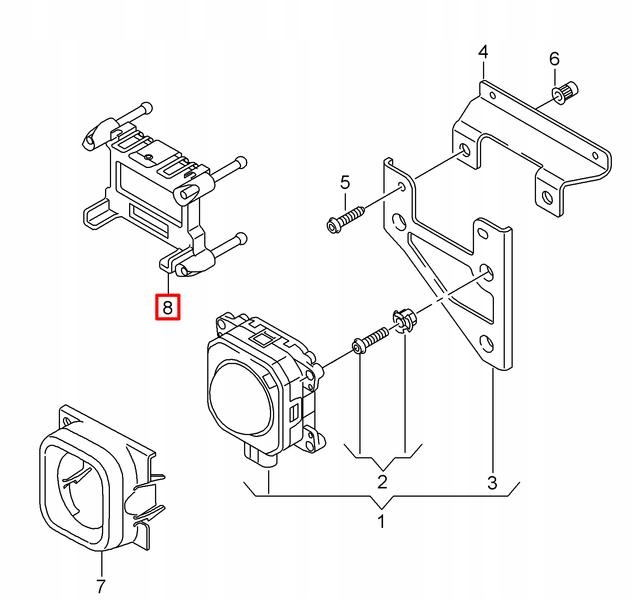 4
6
5
8
2
3
1
7