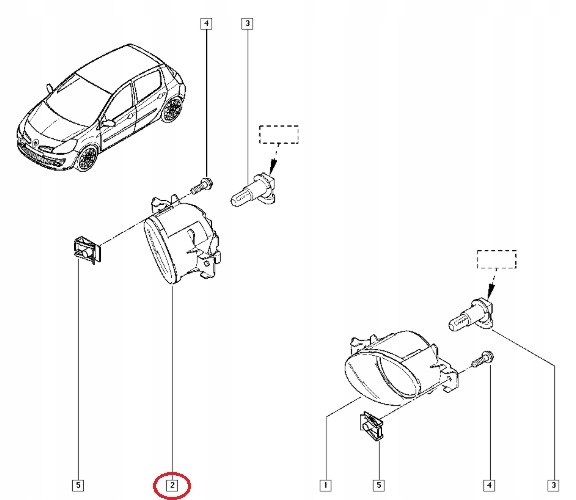 4
3
5
2
1
5
4
3