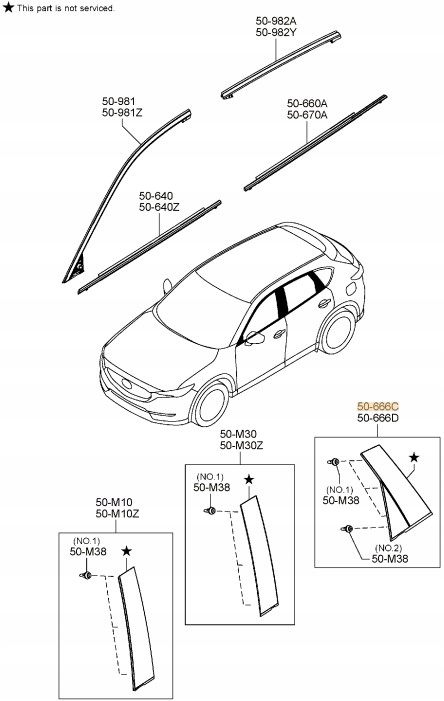 ★ This part is not serviced.

50-982A
50-982Y

50-981
50-981Z

50-660A
50-670A

50-640
50-640Z

50-666C
50-666D

★

(NO.1)
50-M38

(NO.2)
50-M38

50-M30
50-M30Z

(NO.1)
50-M38

★

50-M10
50-M10Z

(NO.1)
50-M38

★