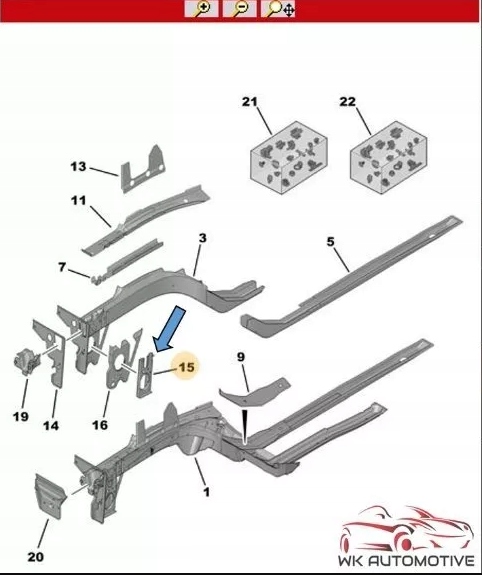 21
22
13
11
3
5
7
15
9
19
14
16
1
20
WK AUTOMOTIVE