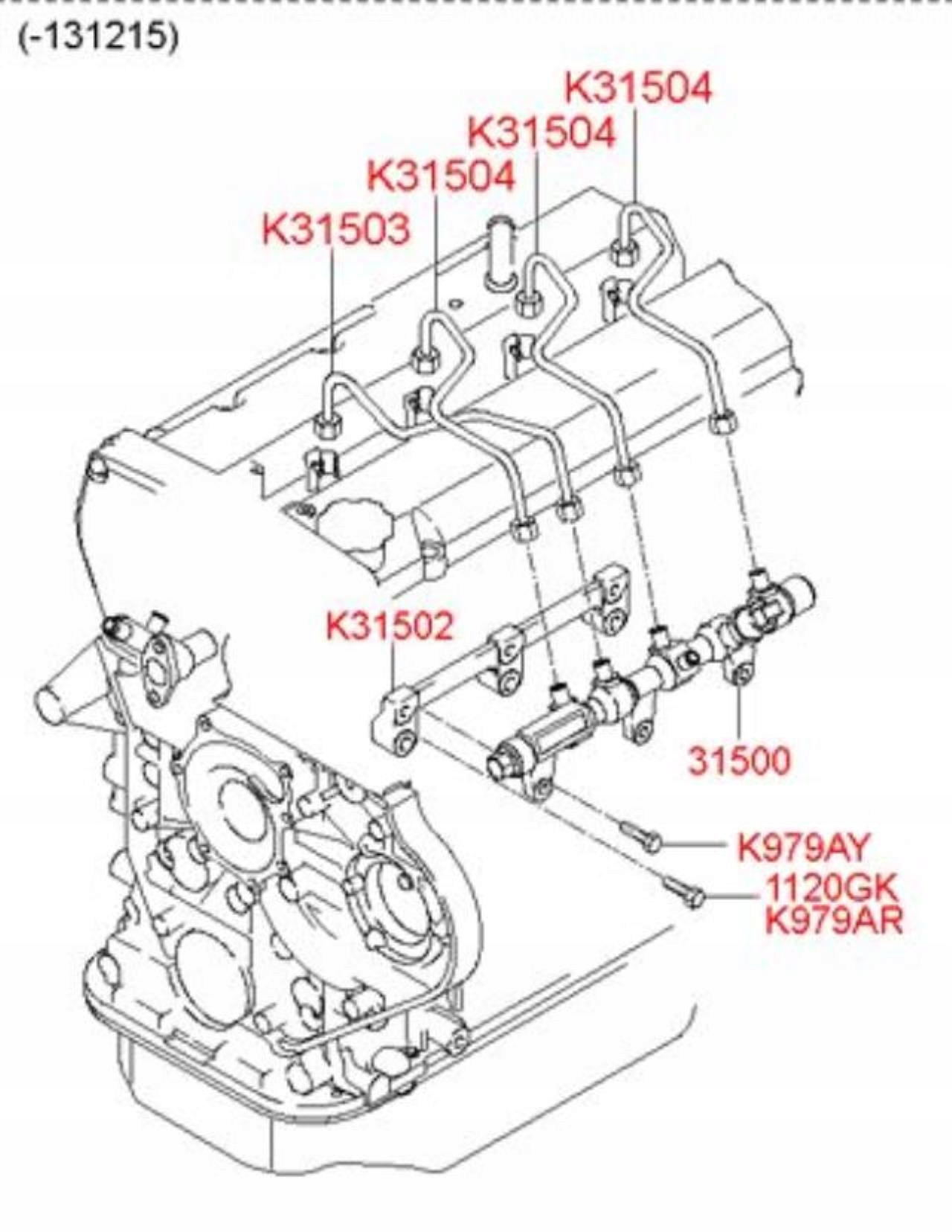 (-131215)

K31504
K31504
K31504
K31503

K31502

31500

K979AY
1120GK
K979AR