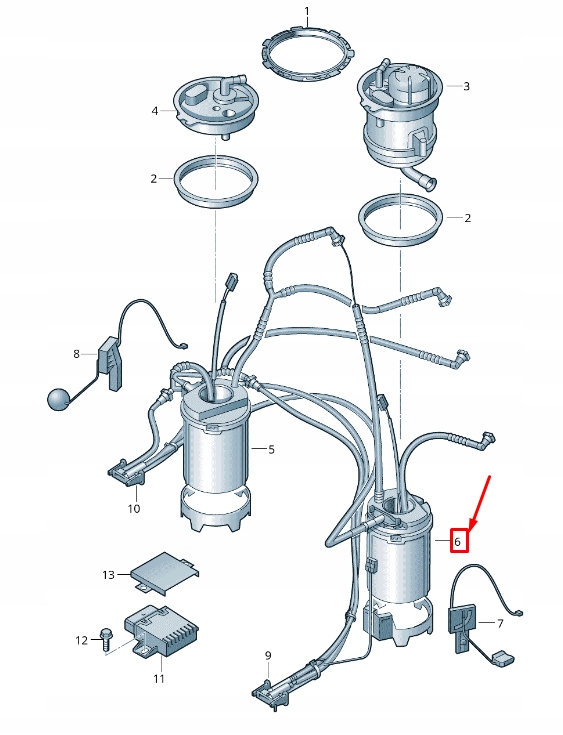 1
4
3
2
2
8
5
10
6
13
7
12
11
9