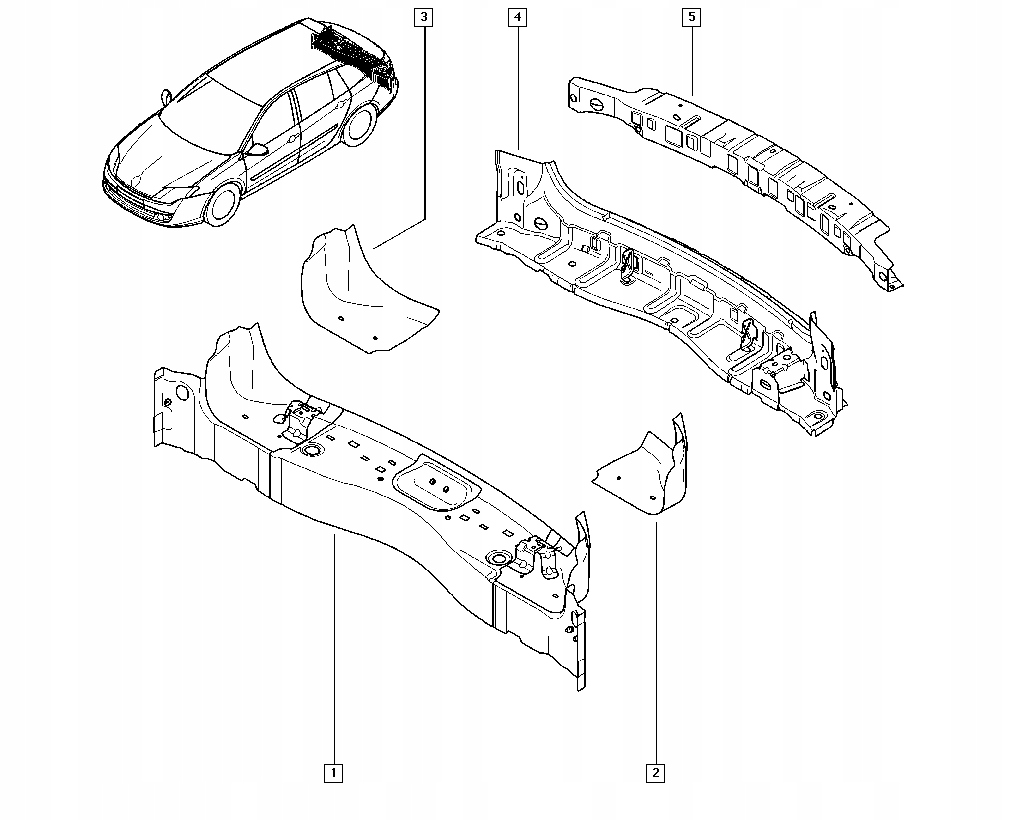 3
4
5
1
2