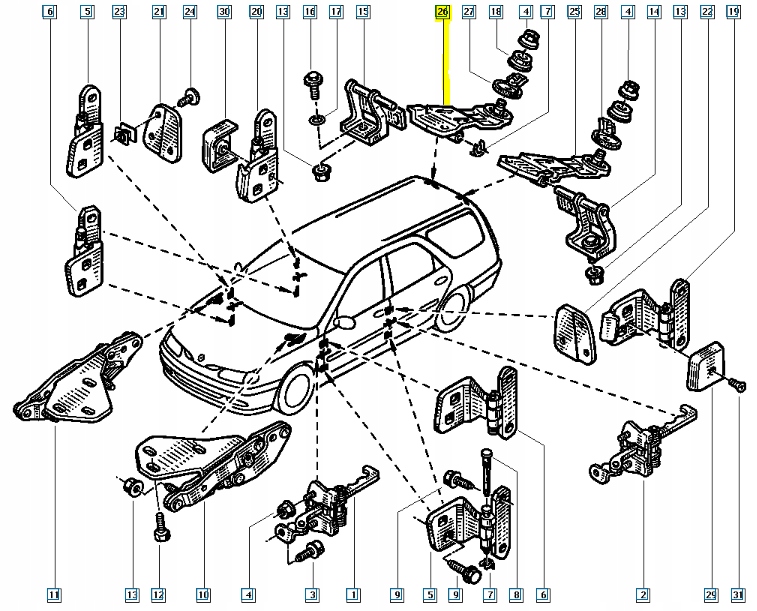 6 5 23 21 24 30 20 13 16 17 15 26 27 18 4 7 25 28 4 14 13 22 19

11 13 12 10 4 3 1 9 5 9 7 8 6 2 29 31