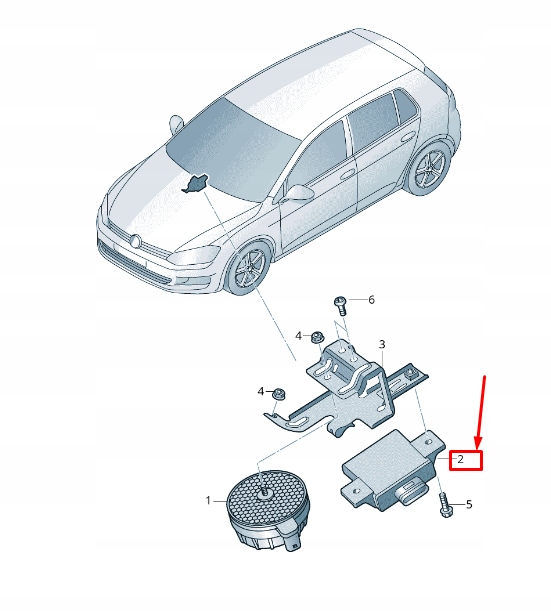 6
4
3
4
2
1
5