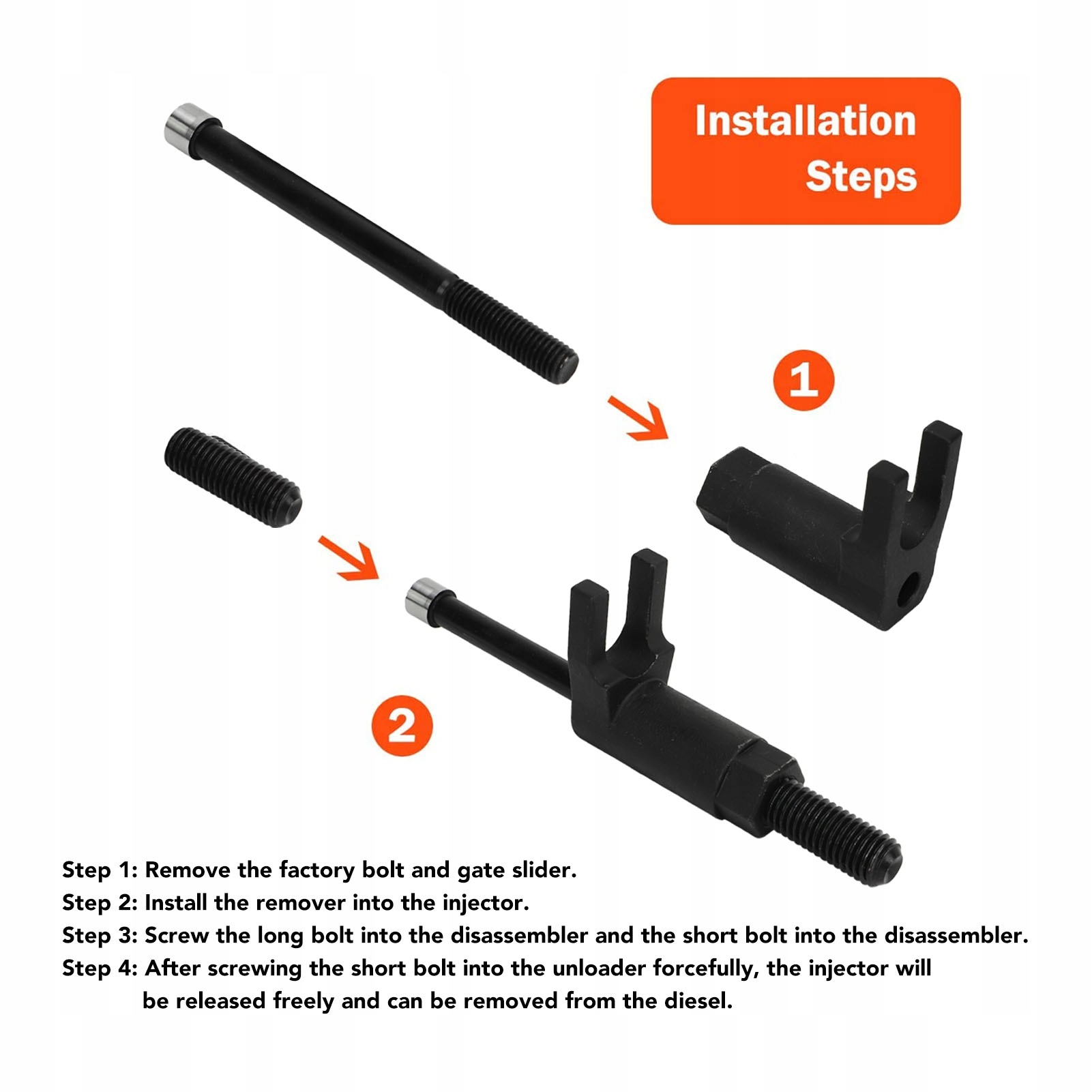 Installation Steps

1

2

Step 1: Remove the factory bolt and gate slider.
Step 2: Install the remover into the injector.
Step 3: Screw the long bolt into the disassembler and the short bolt into the disassembler.
Step 4: After screwing the short bolt into the unloader forcefully, the injector will be released freely and can be removed from the diesel.