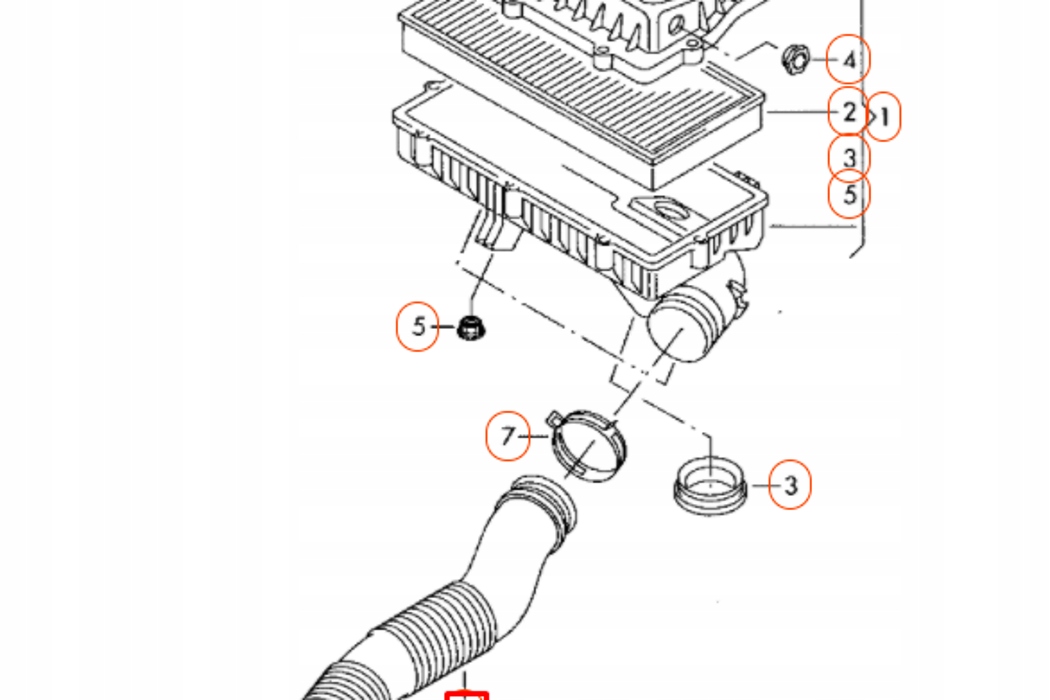 4
2
1
3
5
5
7
3