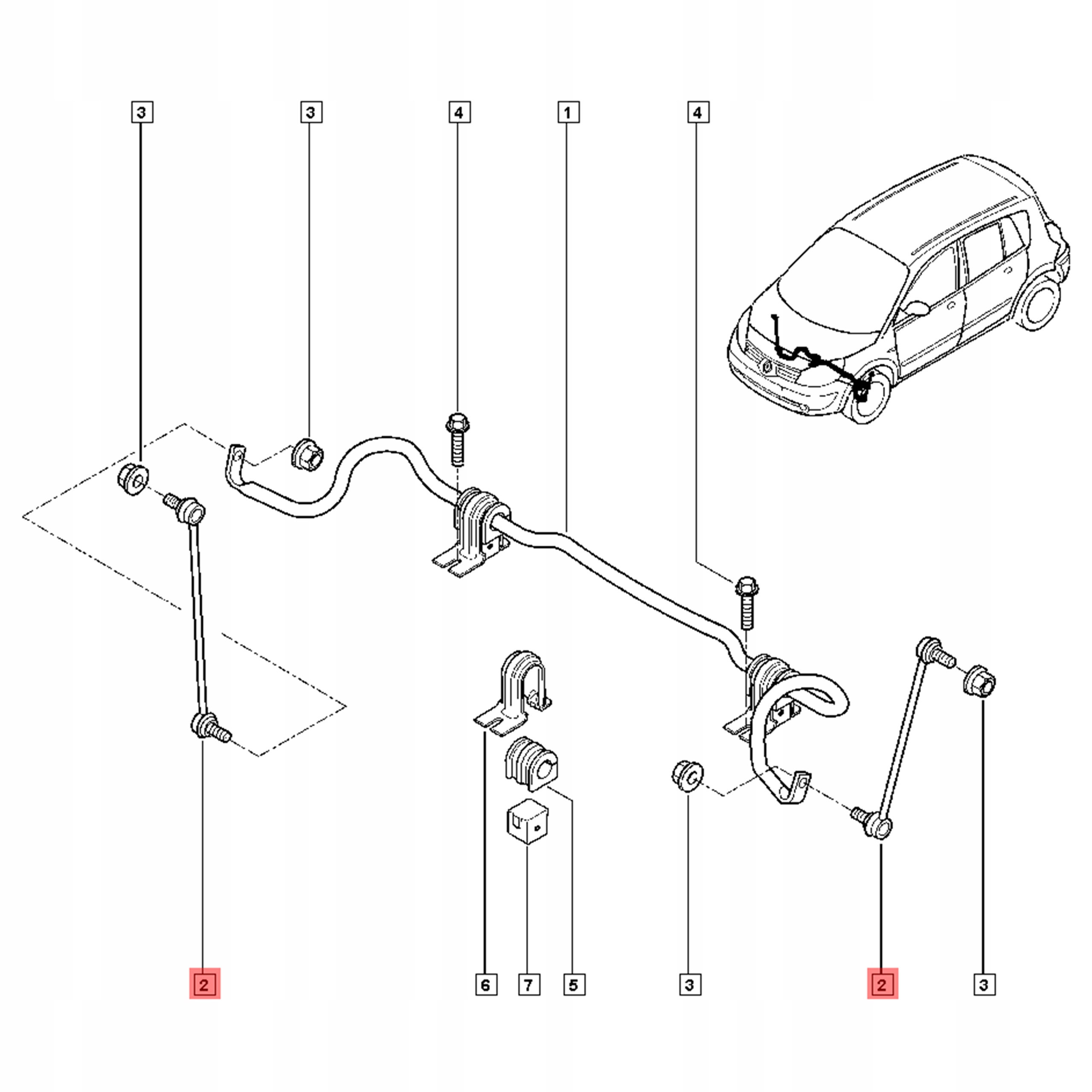 3
3
4
1
4
2
6
7
5
3
2
3