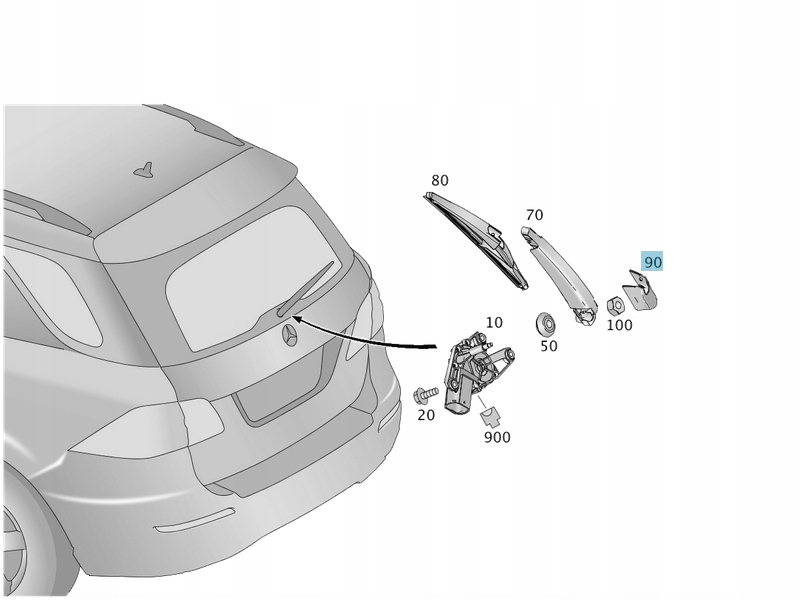 80
70
90
10
50
100
20
900