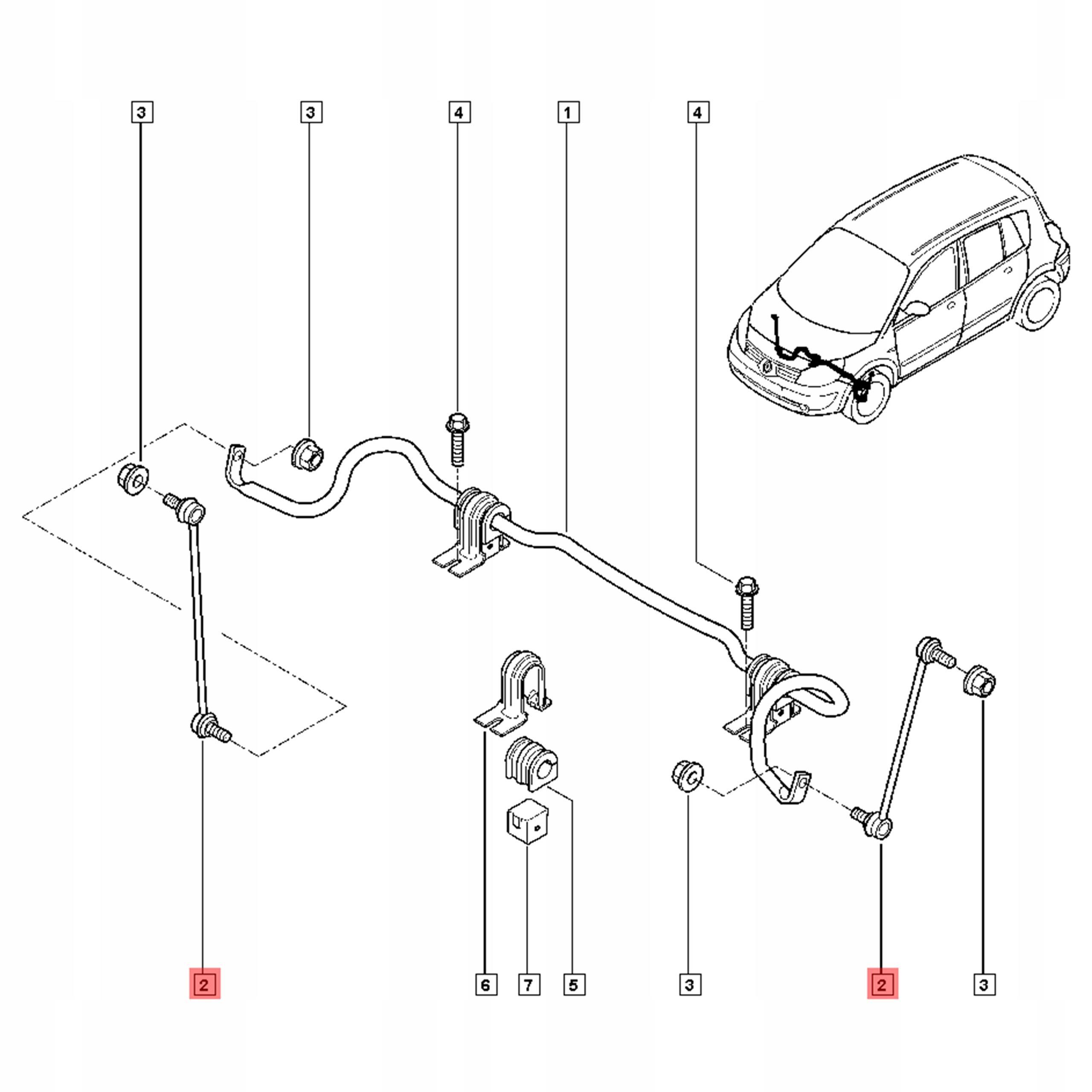 3
3
4
1
4
2
6
7
5
3
2
3