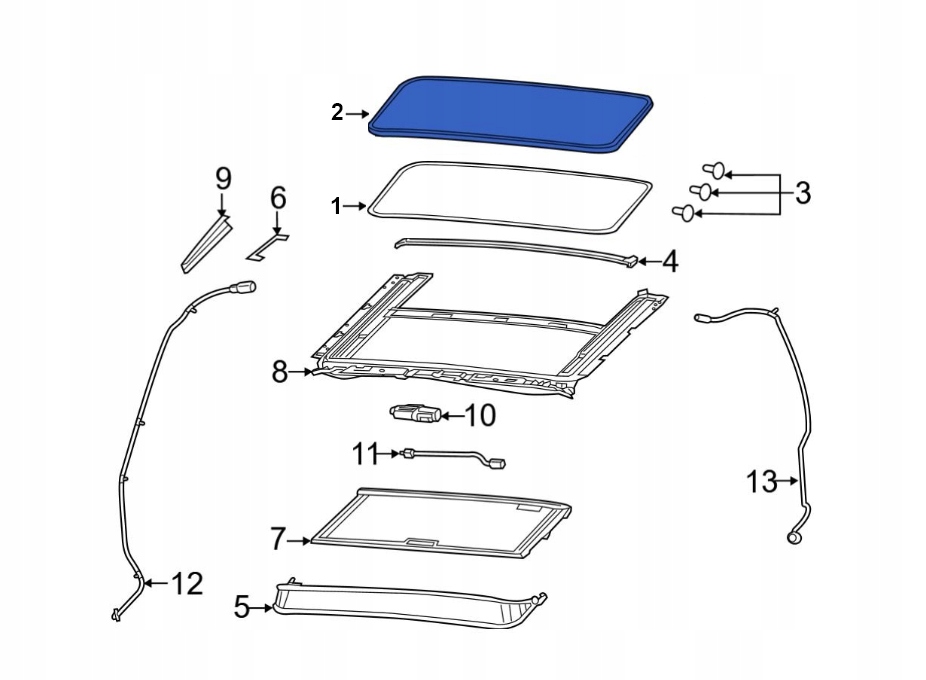 2
9
6
1
3
4
8
10
11
13
7
12
5