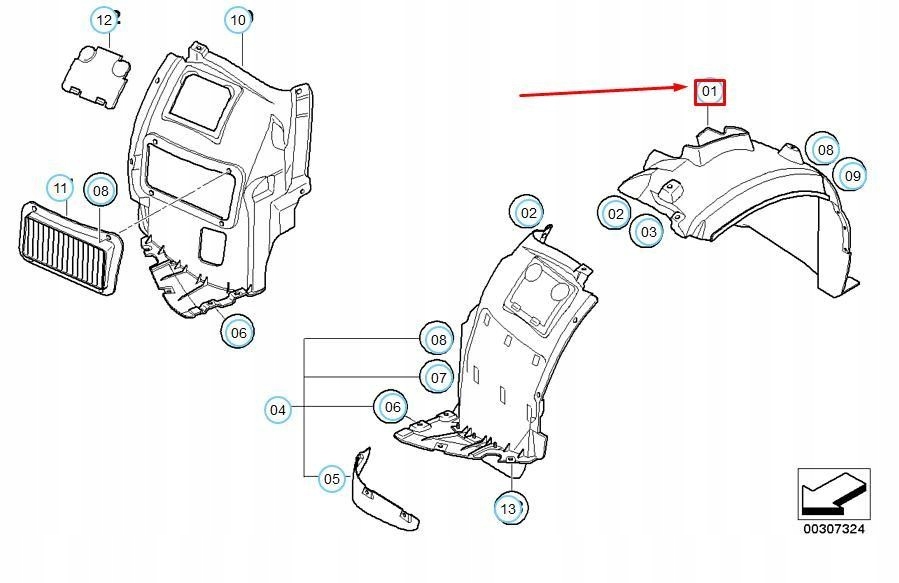 12
10
01
08
09
11
08
02
02
03
06
08
07
04
06
05
13
00307324