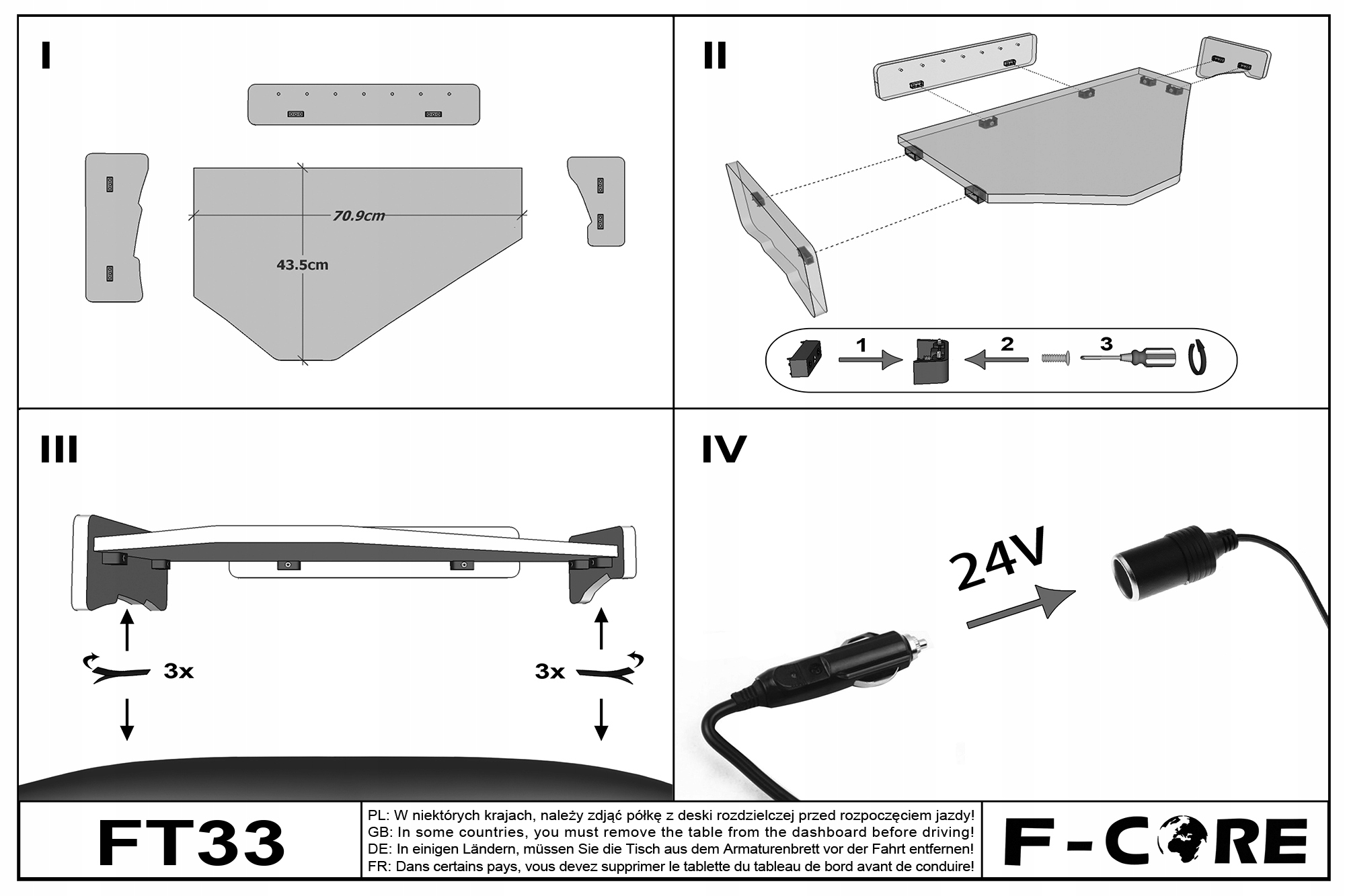 I

70.9cm

43.5cm

II

1

2

3

III

3x

3x

IV

24V

FT33

PL: W niektórych krajach, należy zdjąć półkę z deski rozdzielczej przed rozpoczęciem jazdy!
GB: In some countries, you must remove the table from the dashboard before driving!
DE: In einigen Ländern, müssen Sie die Tisch aus dem Armaturenbrett vor der Fahrt entfernen!
FR: Dans certains pays, vous devez supprimer le tablette du tableau de bord avant de conduire!

F-CORE