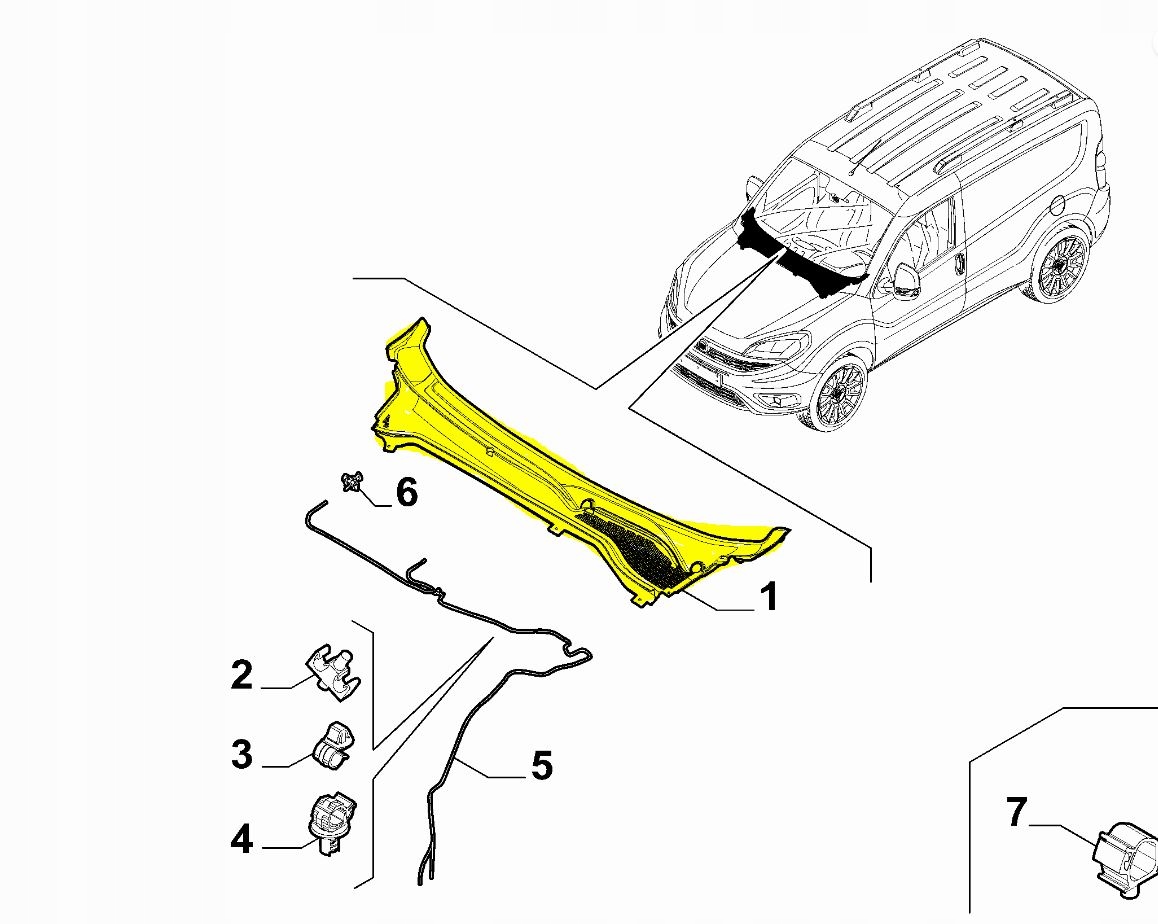 6
1
2
3
5
4
7