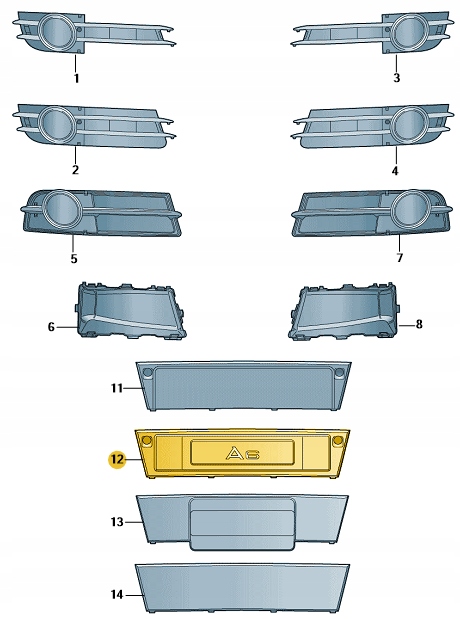 1
3
2
4
5
7
6
8
11
12
A6
13
14