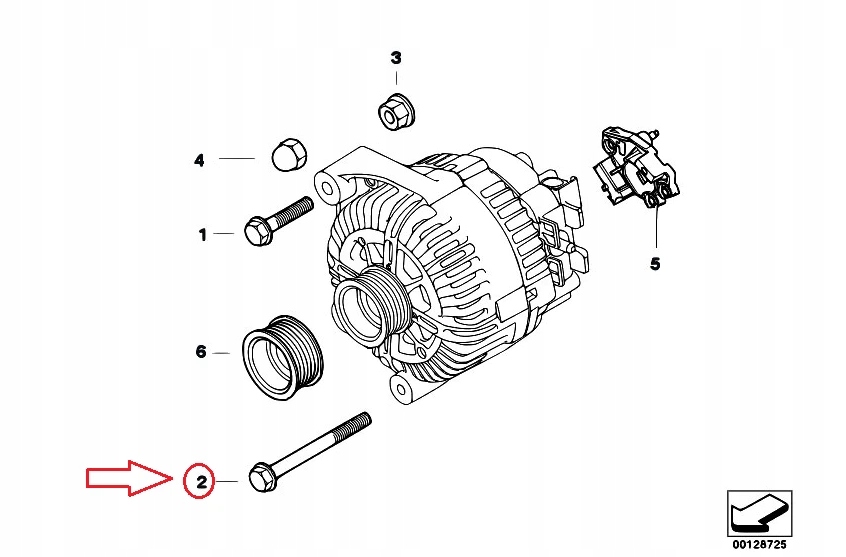 3
4
1
5
6
2
00128725