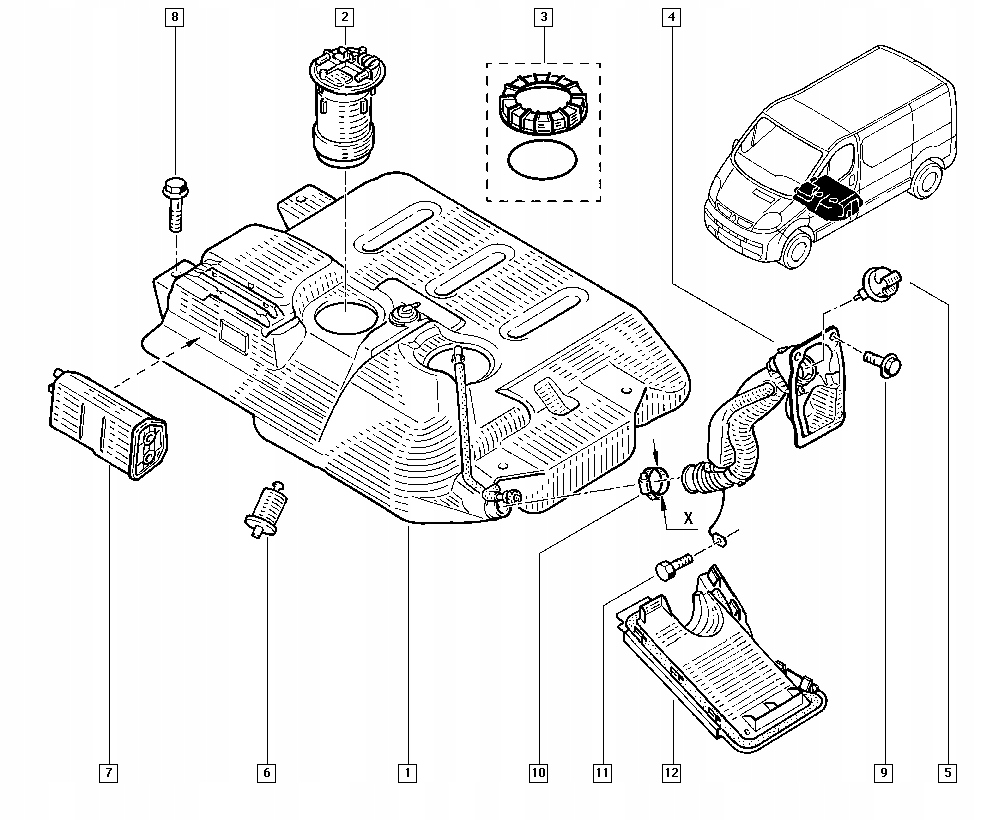 8
2
3
4
X
7
6
1
10
11
12
9
5