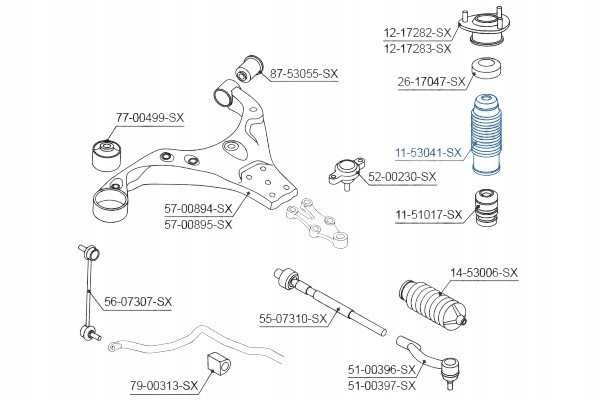 12-17282-SX
12-17283-SX
87-53055-SX
26-17047-SX
77-00499-SX
11-53041-SX
52-00230-SX
57-00894-SX
57-00895-SX
11-51017-SX
14-53006-SX
56-07307-SX
55-07310-SX
51-00396-SX
51-00397-SX
79-00313-SX