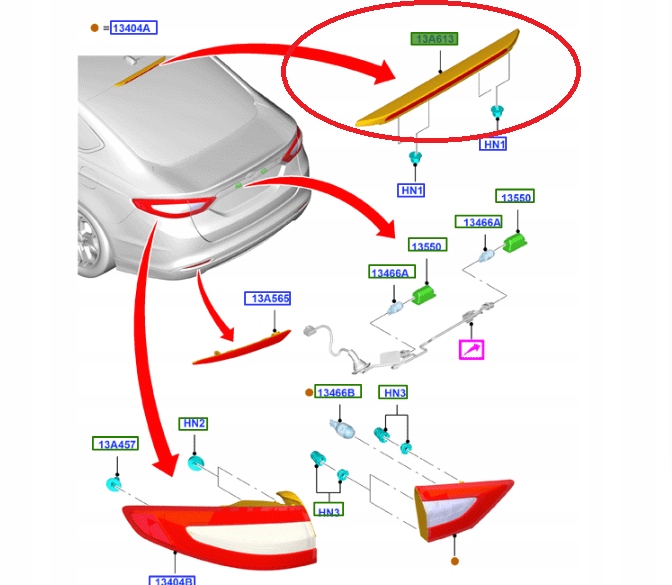 = 13404A

13A613

HN1

HN1

13550

13466A

13550

13466A

13A565

13466B

HN3

HN2

13A457

HN3

13404B