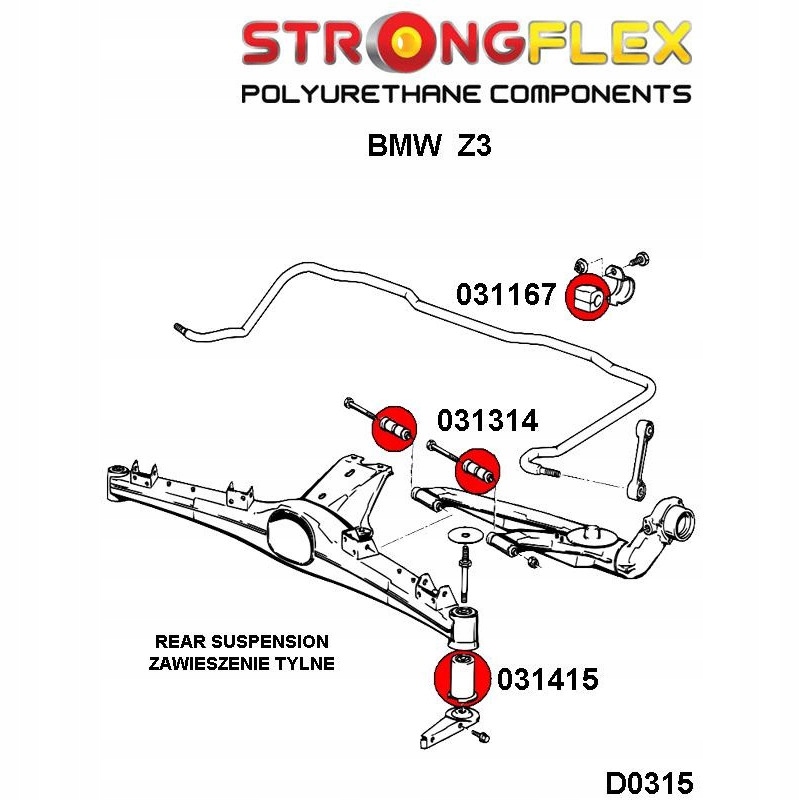 STRONGFLEX
POLYURETHANE COMPONENTS

BMW Z3

031167

031314

REAR SUSPENSION
ZAWIESZENIE TYLNE

031415

D0315