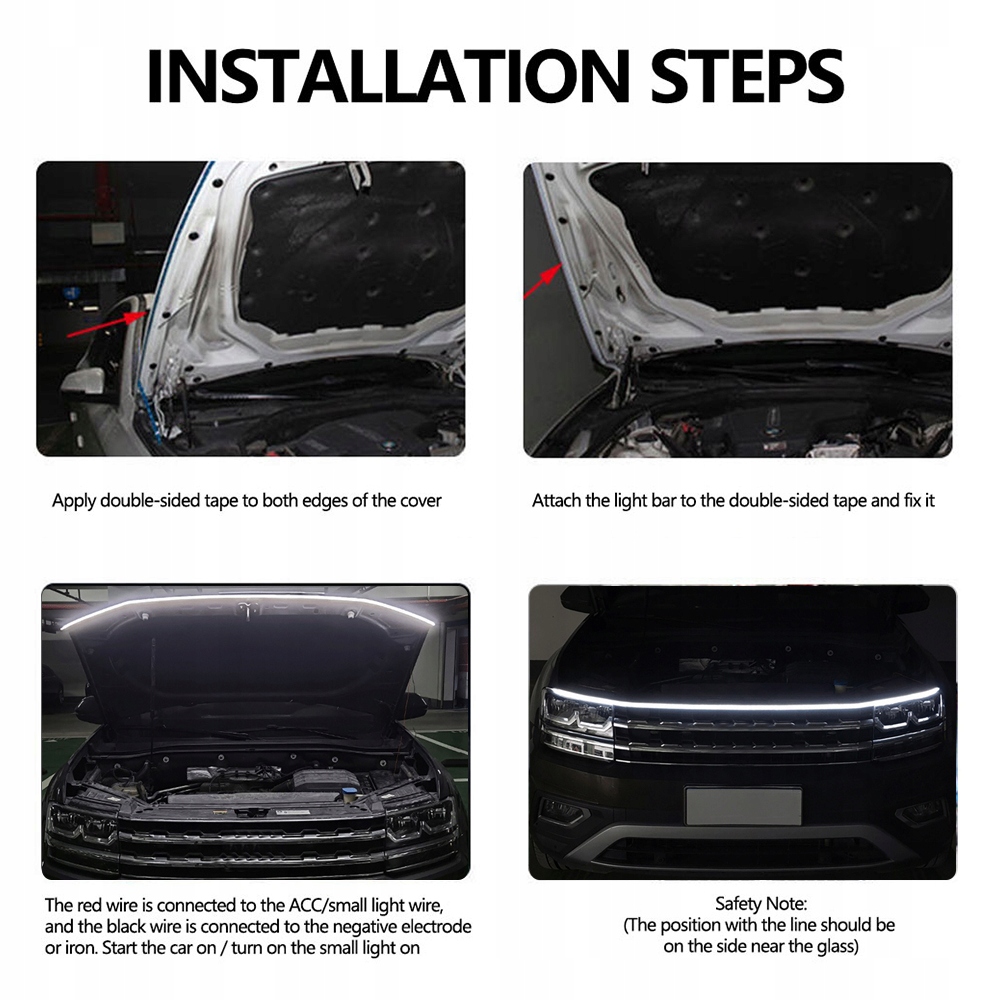 INSTALLATION STEPS

Apply double-sided tape to both edges of the cover

Attach the light bar to the double-sided tape and fix it

The red wire is connected to the ACC/small light wire, and the black wire is connected to the negative electrode or iron. Start the car on / turn on the small light on

Safety Note:
(The position with the line should be on the side near the glass)