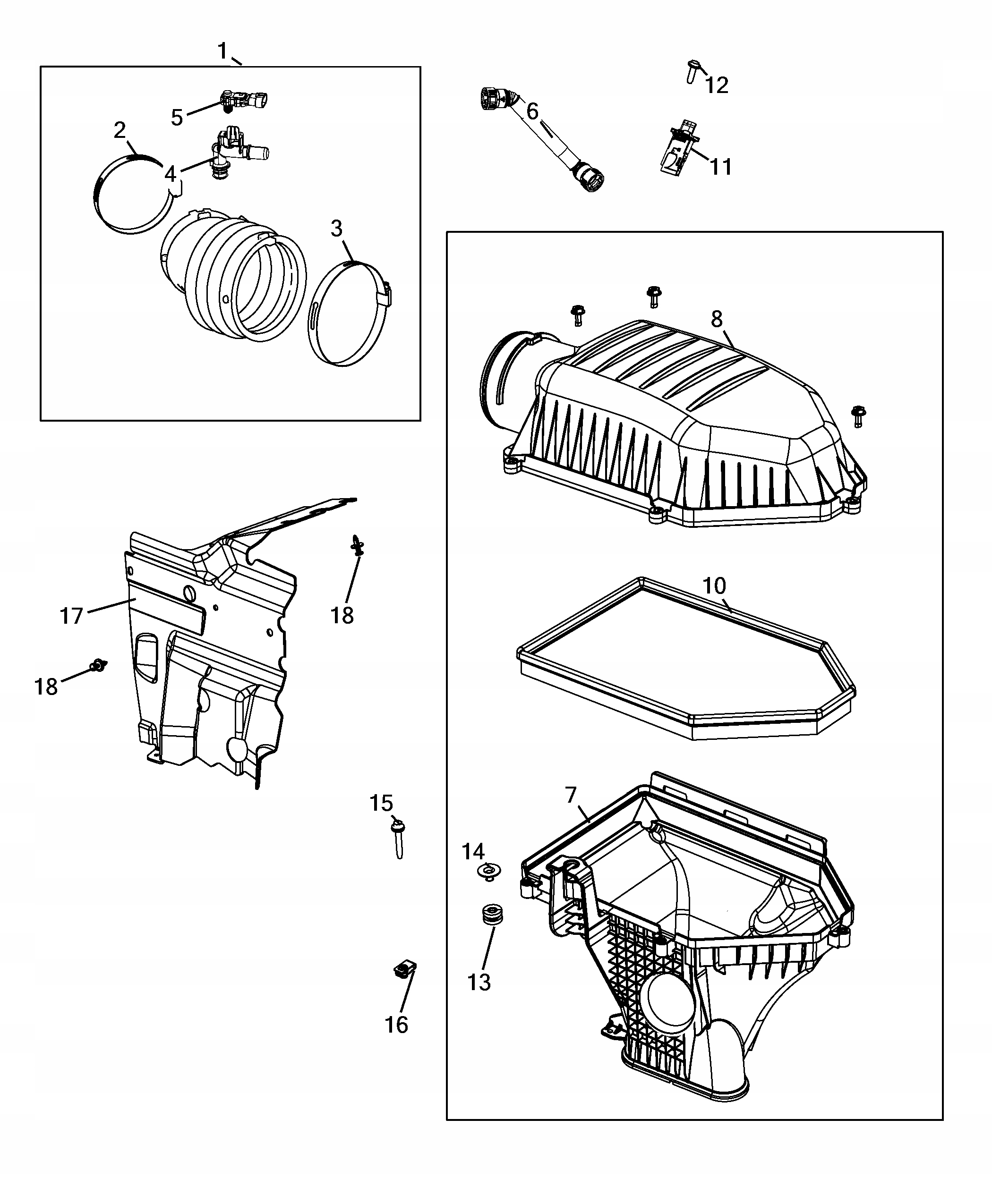 1
5
2
4
3
6
12
11
8
17
18
18
10
15
7
14
13
16