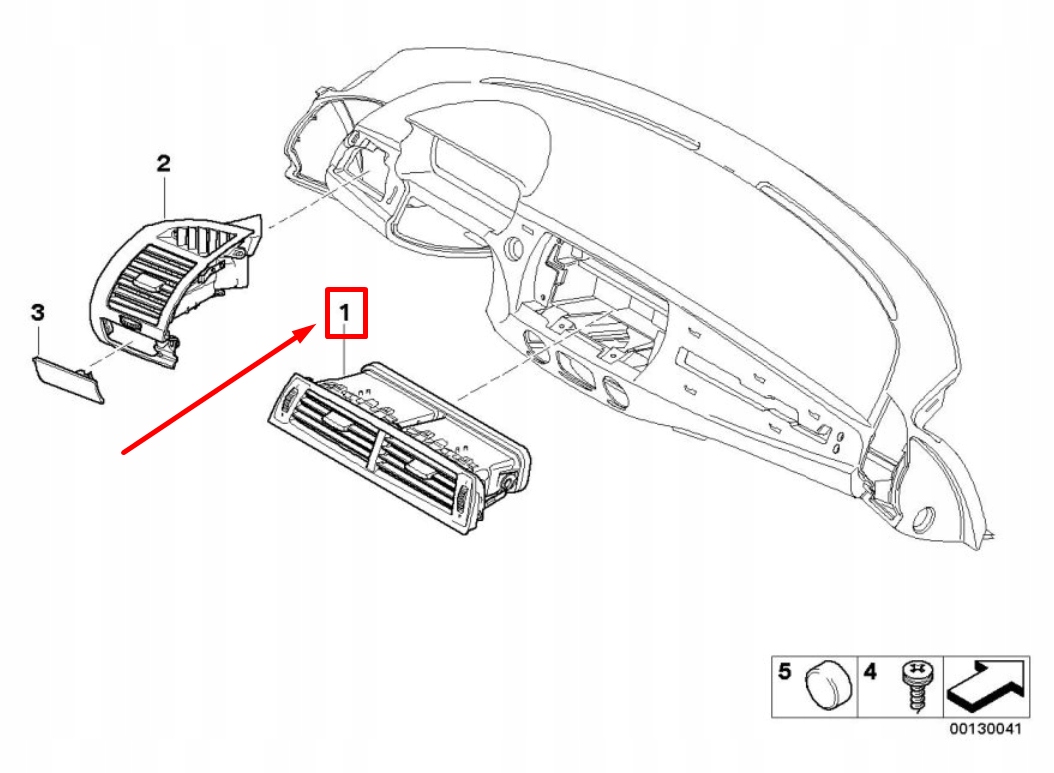 2

3

1

5 4

00130041