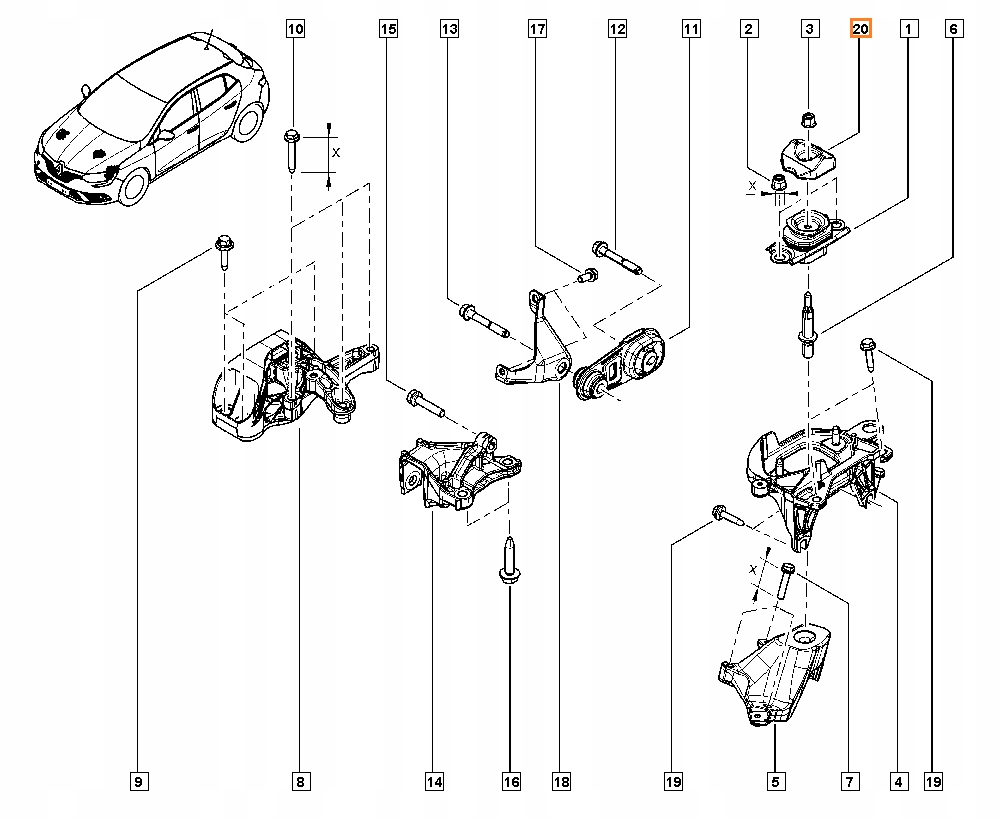 10
15
13
17
12
11
2
3
20
1
6
X
X
X
9
8
14
16
18
19
5
7
4
19