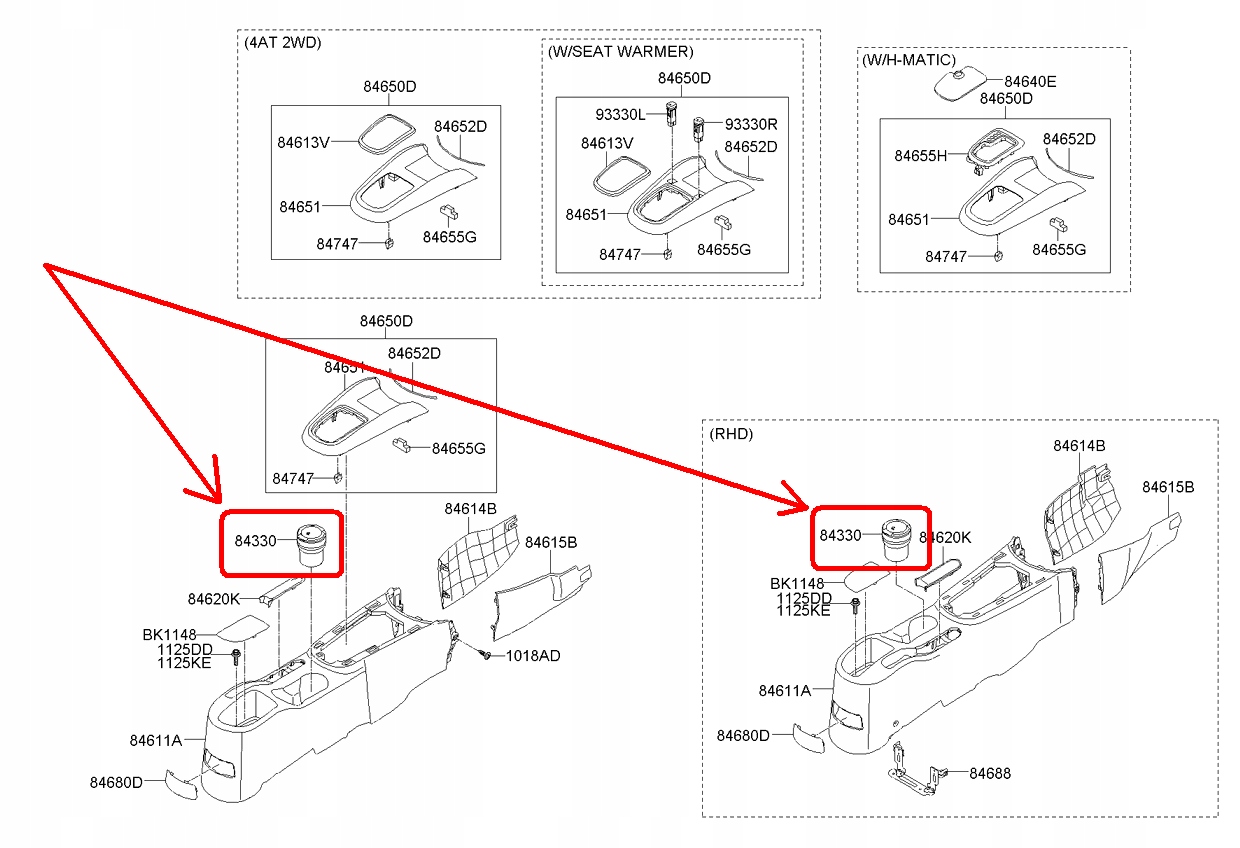 (4AT 2WD)
84650D
84613V
84652D
84651
84747
84655G

(W/SEAT WARMER)
84650D
93330L
93330R
84613V
84652D
84651
84747
84655G

(W/H-MATIC)
84640E
84650D
84655H
84652D
84651
84747
84655G

84650D
84652D
84651
84655G
84747
84330
84614B
84615B
84620K
BK1148
1125DD
1125KE
1018AD
84611A
84680D

(RHD)
84614B
84615B
84330
84620K
BK1148
1125DD
1125KE
84611A
84680D
84688