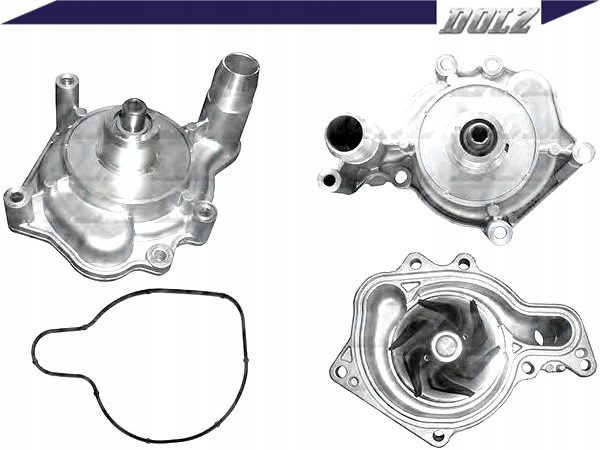 DOLZ