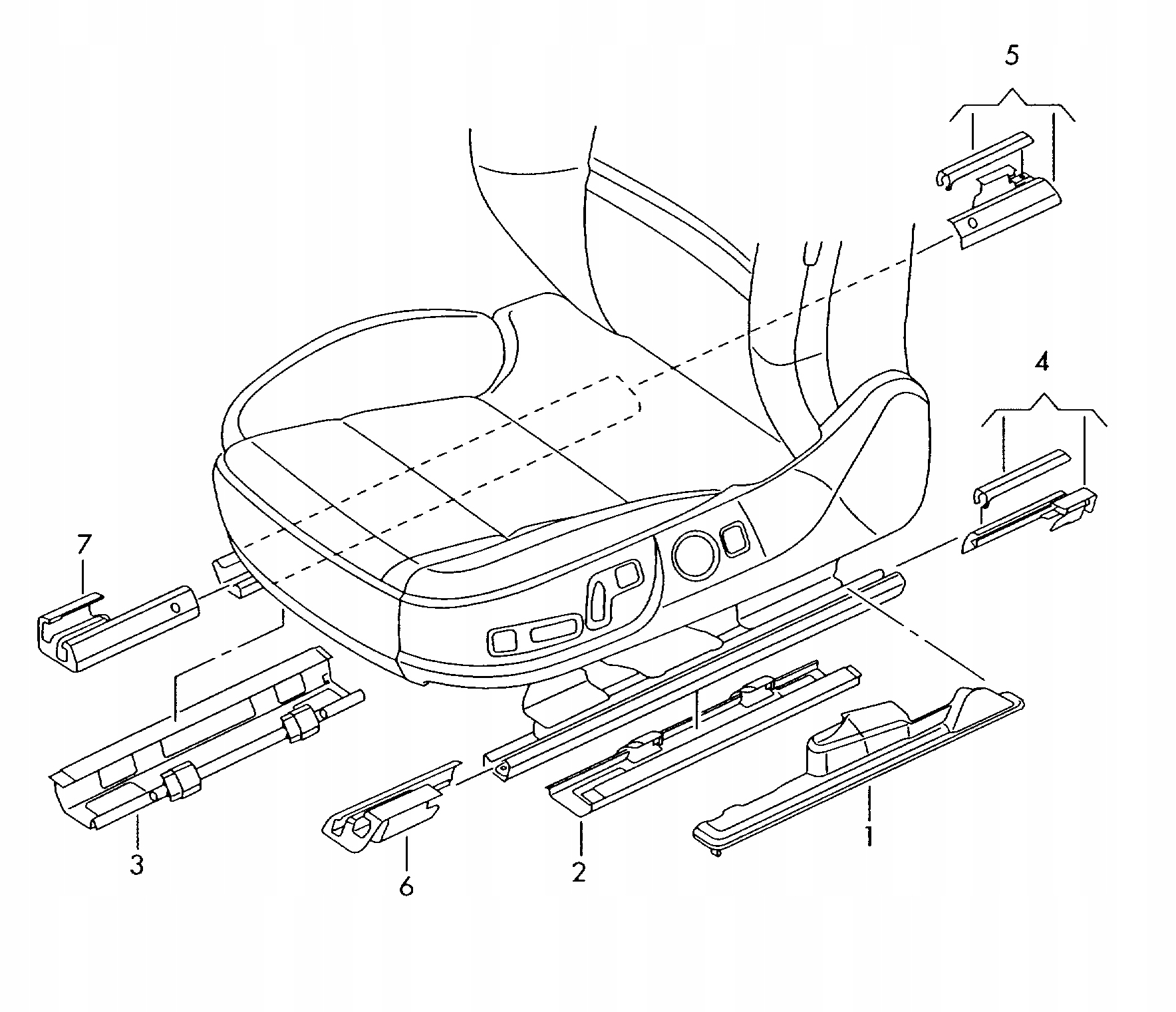 5

4

7

3

6

2

1