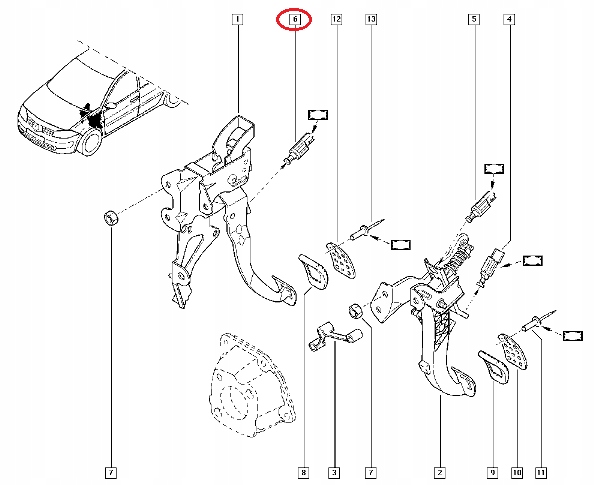 1
6
12
13
5
4
7
8
3
7
2
9
10
11