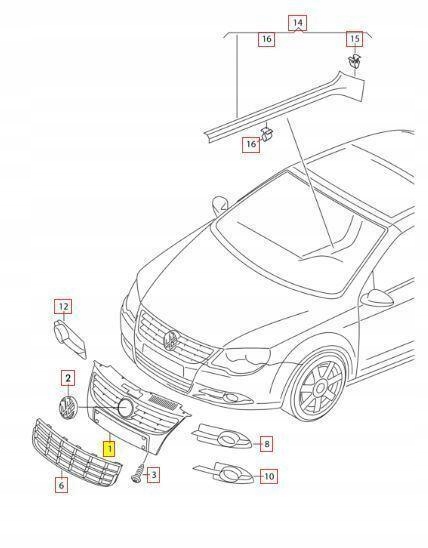 14
16
15
16
12
2
1
3
6
8
10