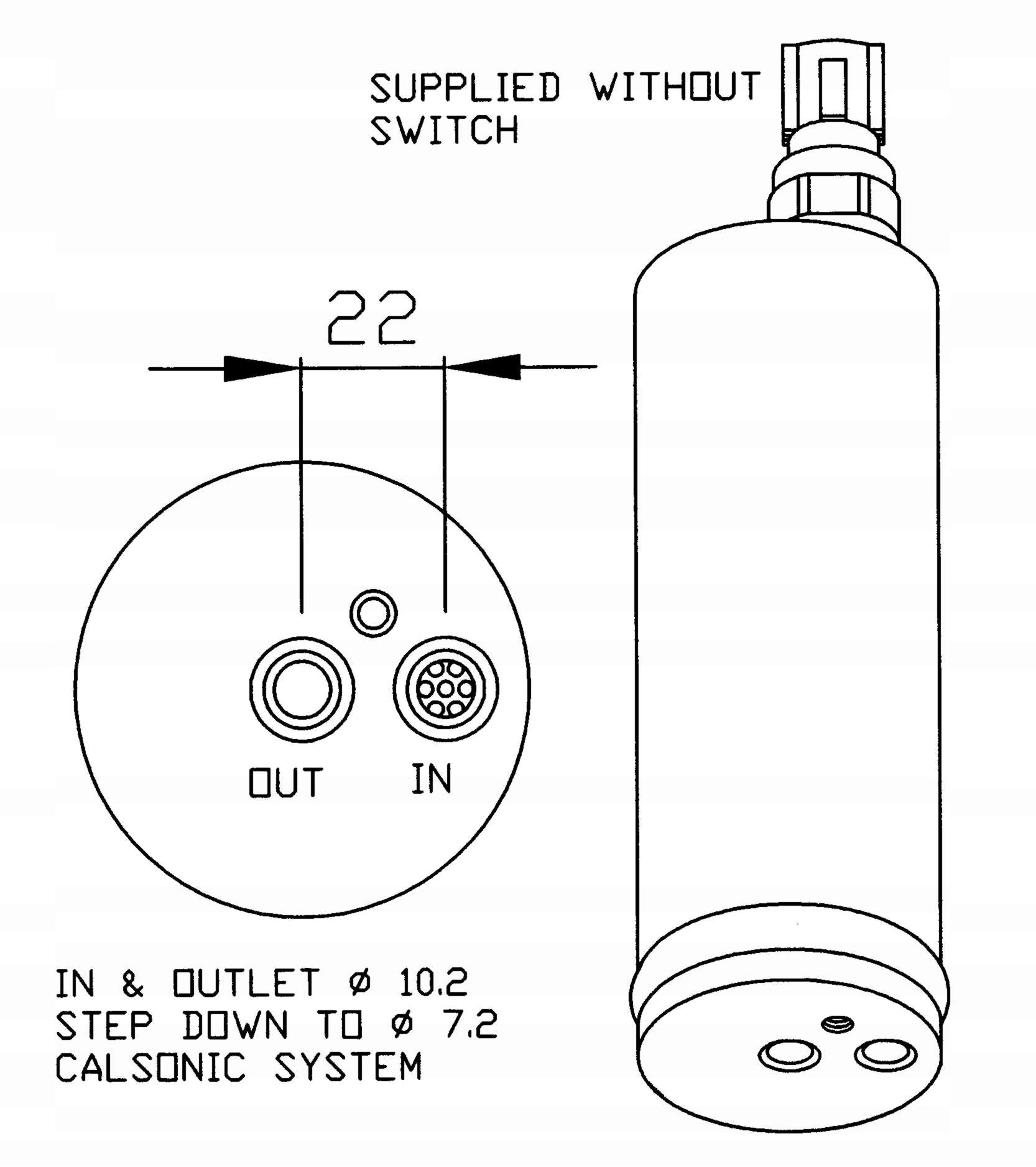 SUPPLIED WITHOUT SWITCH

22

OUT IN

IN & OUTLET ø 10.2
STEP DOWN TO ø 7.2
CALSONIC SYSTEM