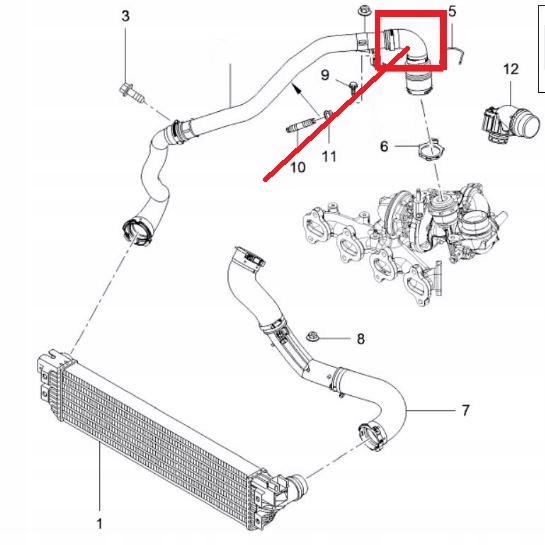 3
5
12
9
6
10
11
8
7
1