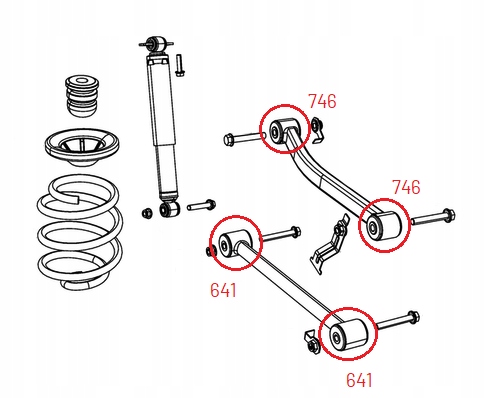 746

746

641

641