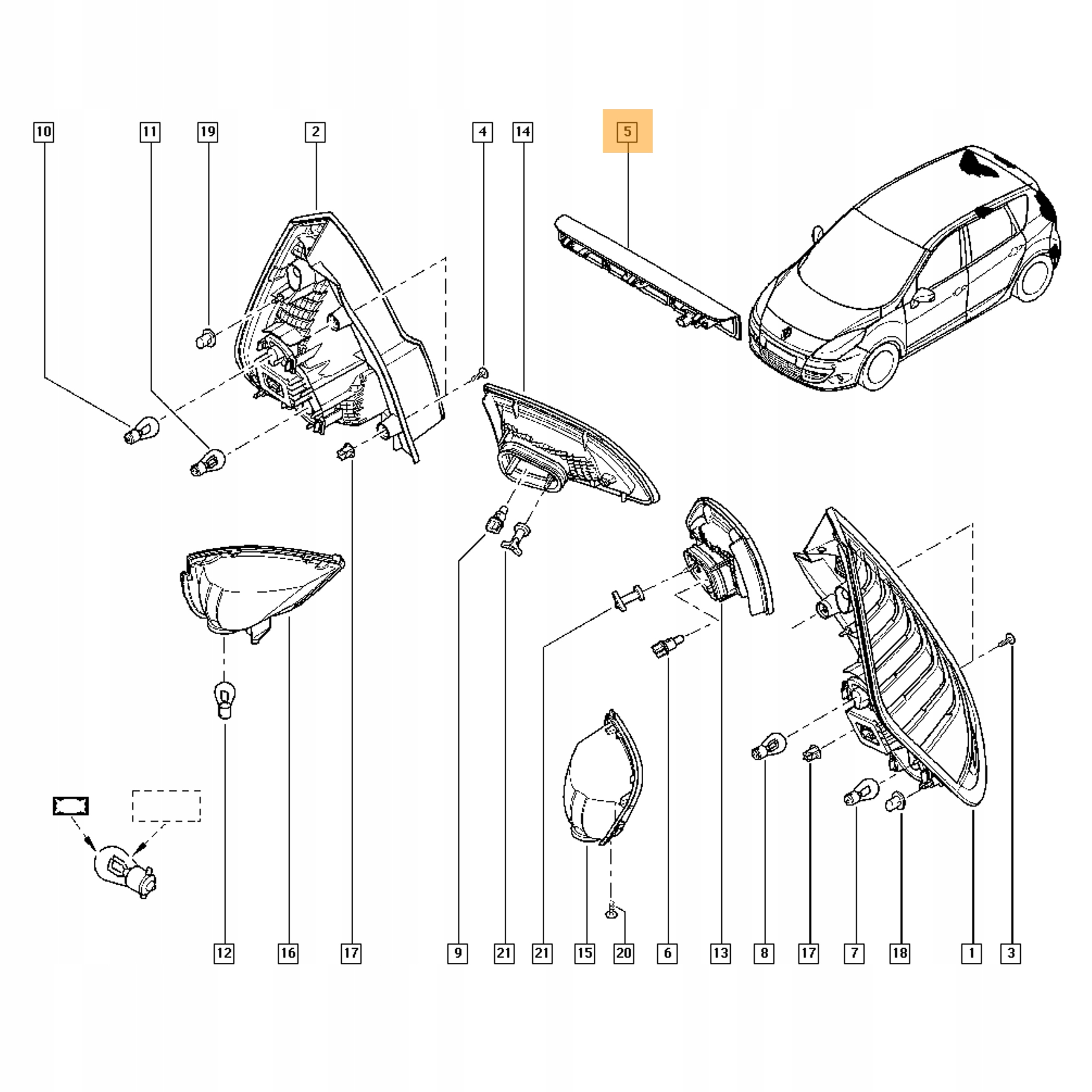 10
11
19
2
4
14
5
12
16
17
9
21
21
15
20
6
13
8
17
7
18
1
3