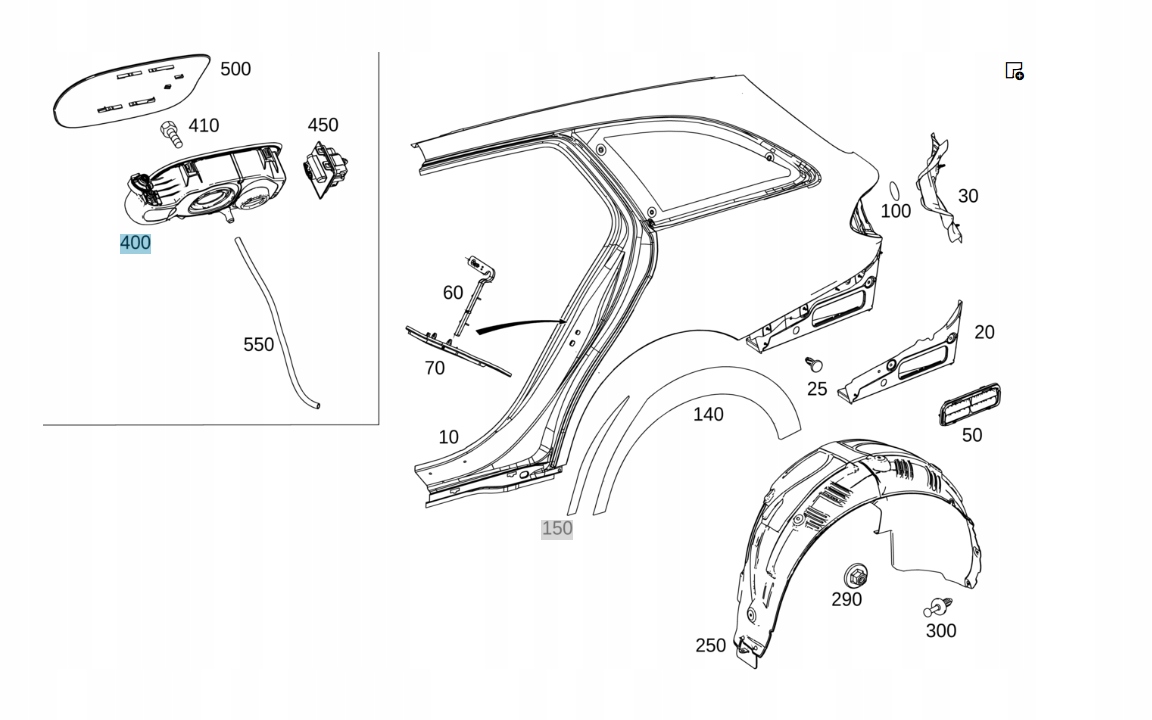 500
410
450
400
550
60
70
10
150
140
100
30
20
25
50
290
300
250