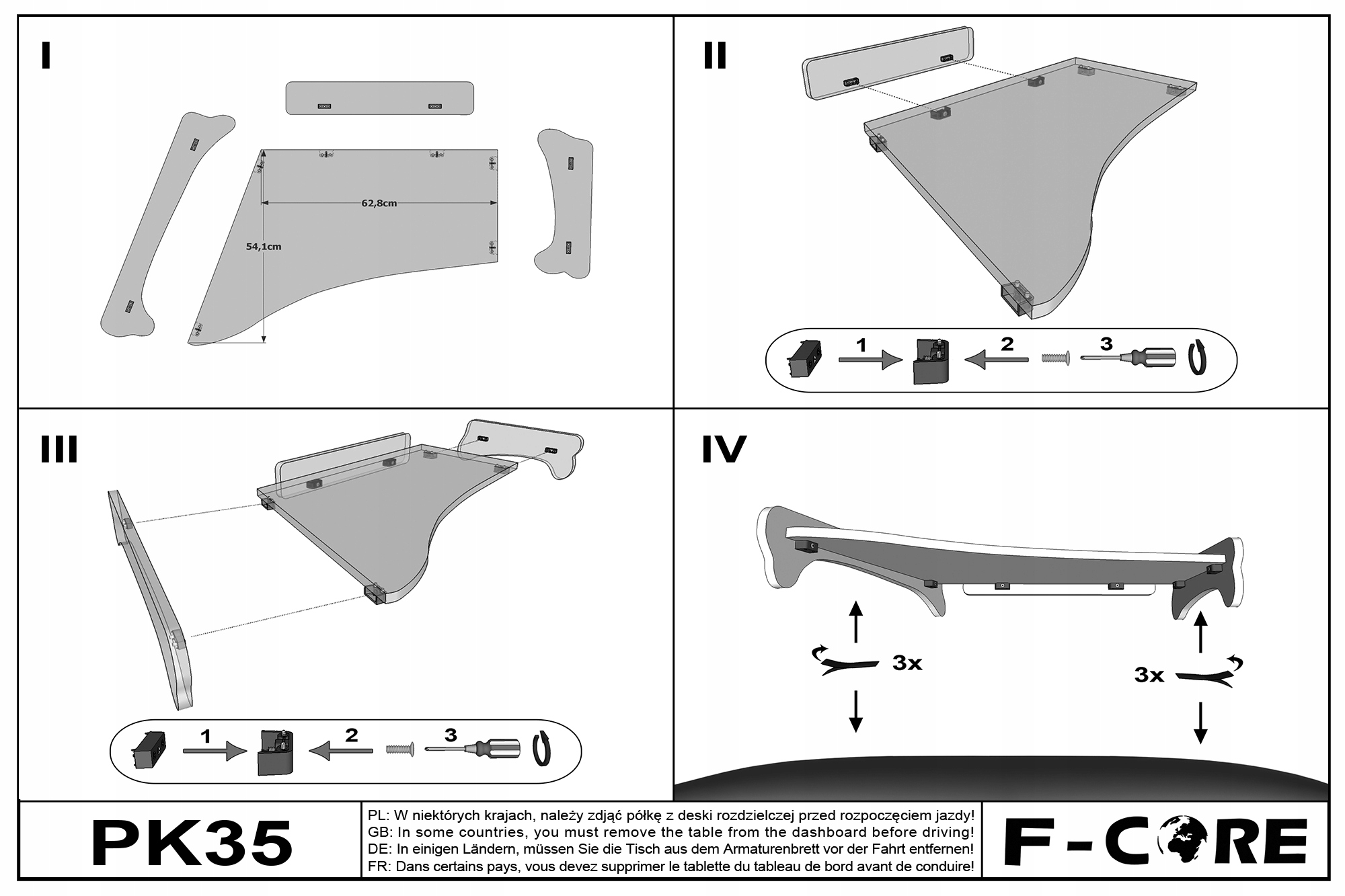 I

62,8cm

54,1cm

II

1

2

3

III

1

2

3

IV

3x

3x

PK35

PL: W niektórych krajach, należy zdjąć półkę z deski rozdzielczej przed rozpoczęciem jazdy!
GB: In some countries, you must remove the table from the dashboard before driving!
DE: In einigen Ländern, müssen Sie die Tisch aus dem Armaturenbrett vor der Fahrt entfernen!
FR: Dans certains pays, vous devez supprimer le tablette du tableau de bord avant de conduire!

F-CORE