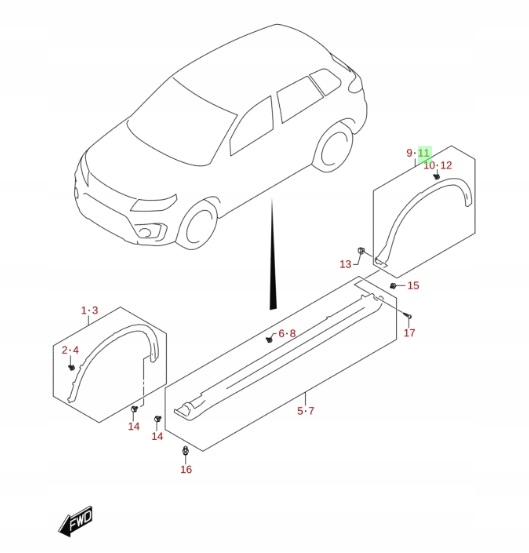 9·11
10·12
13
15
17
1·3
2·4
6·8
5·7
14
14
16
FWD