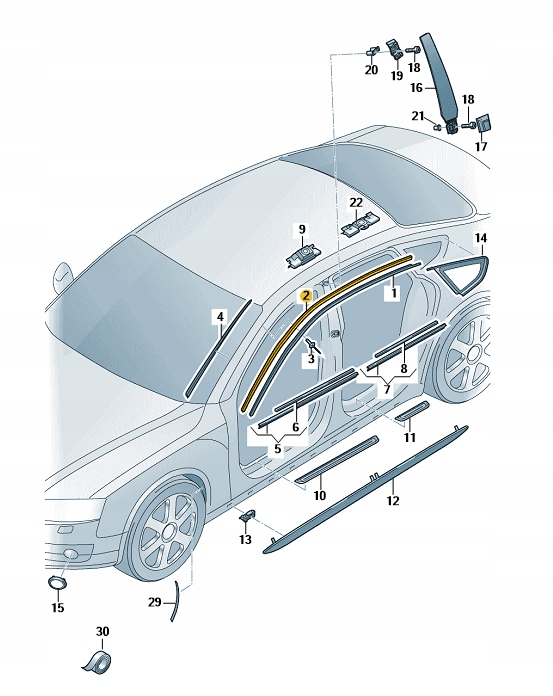 20
19
18
16
18
21
17
22
9
14
2
1
4
3
8
7
6
5
11
10
12
13
15
29
30