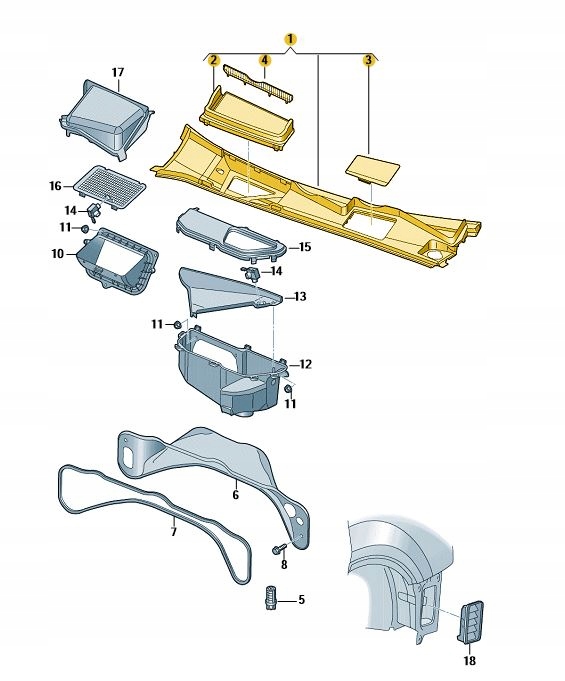 1
2
4
3
17
16
14
11
10
15
14
13
11
12
11
6
7
8
5
18