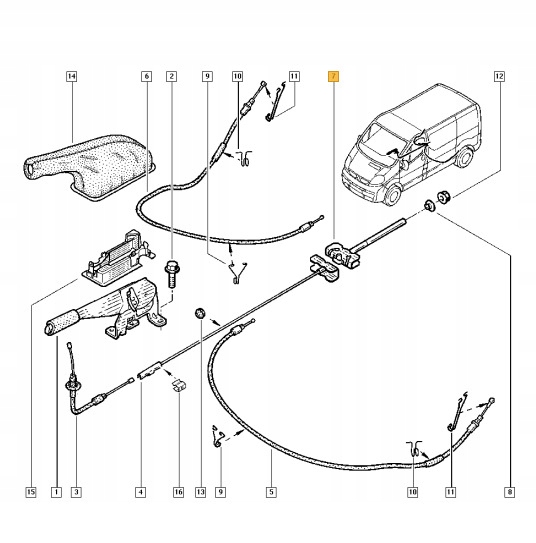 14
6
2
9
10
11
7
12
15
1
3
4
16
13
9
5
10
11
8