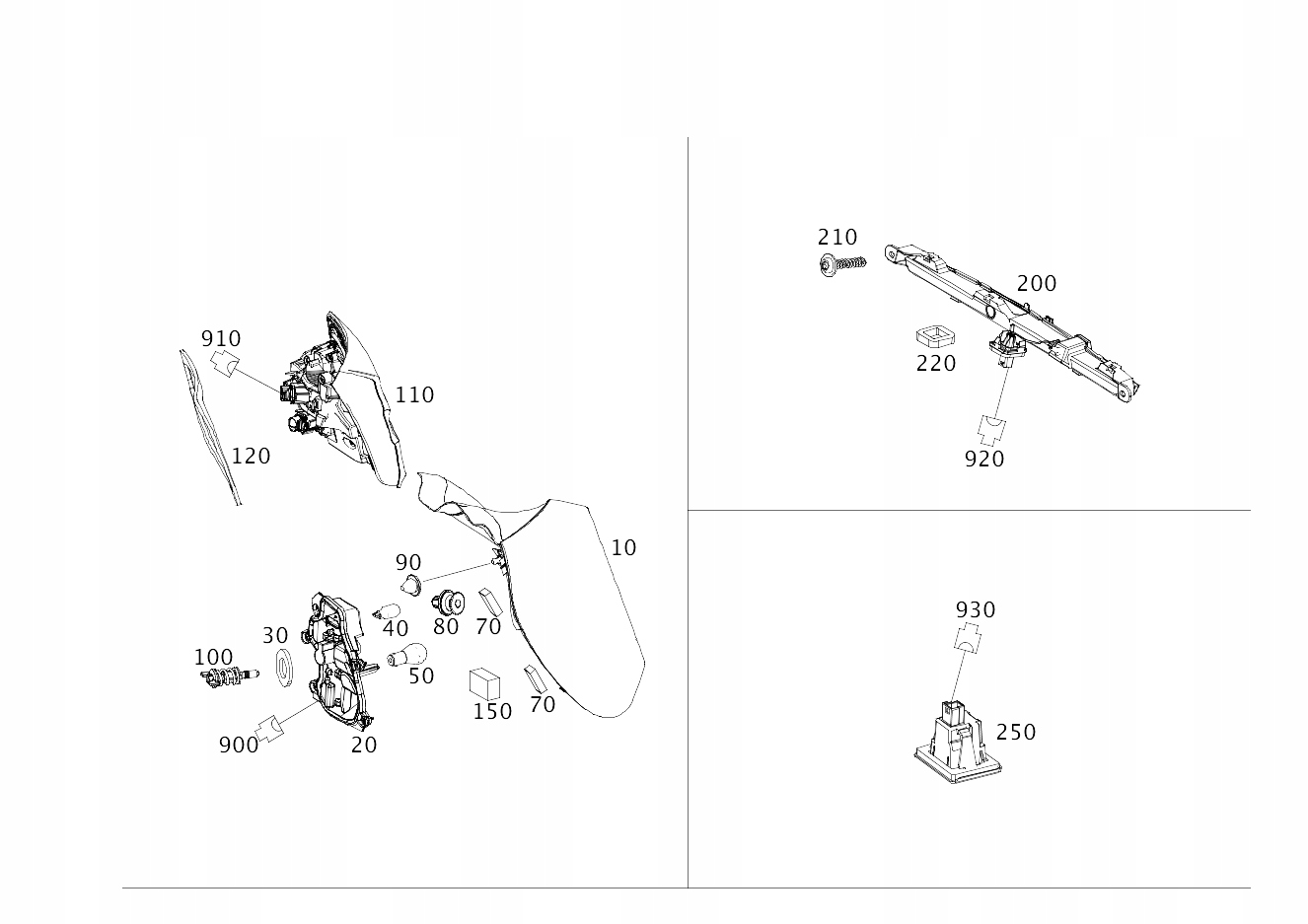 910
110
120
10
90
40
80
70
30
100
50
150
70
900
20
210
200
220
920
930
250