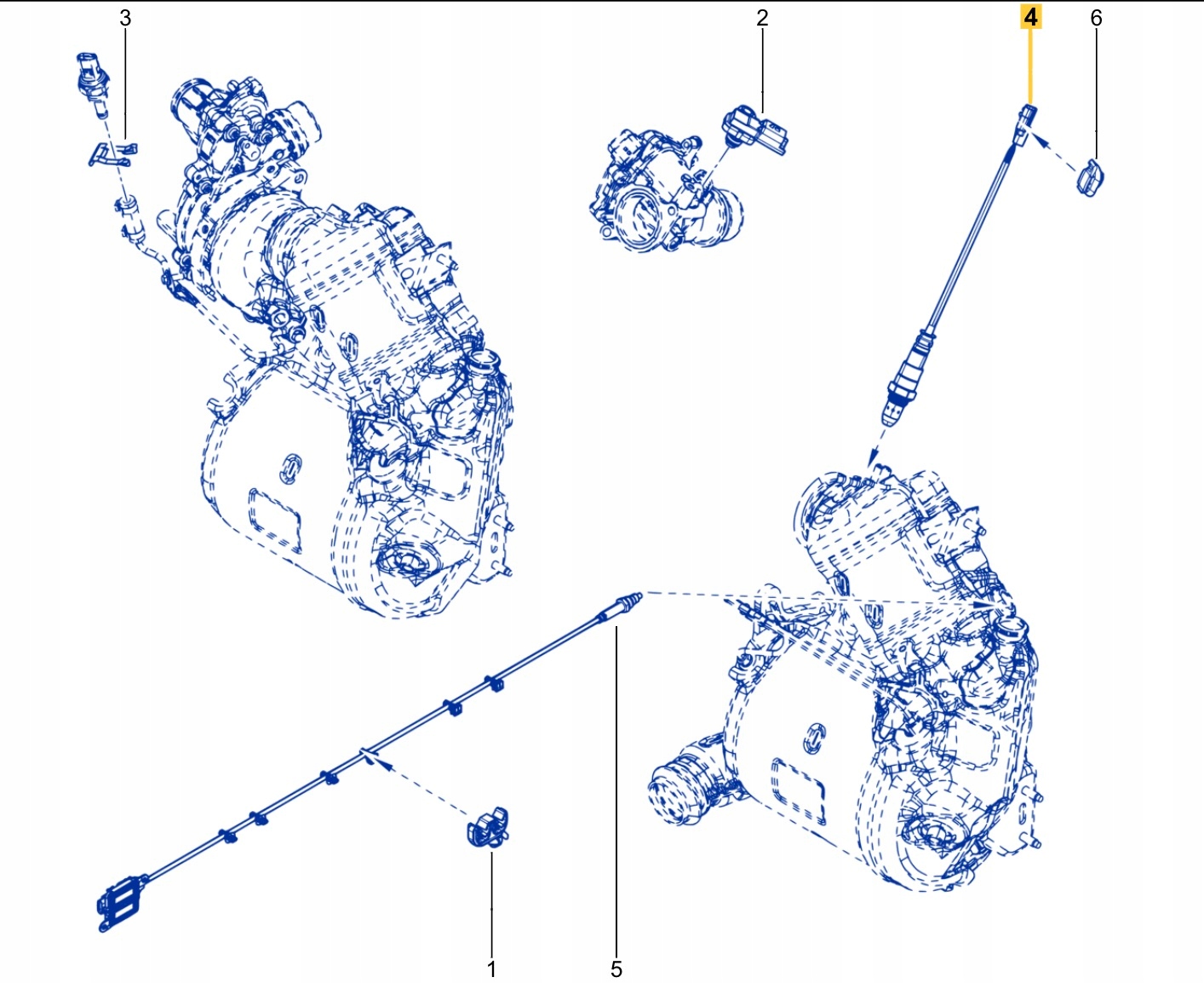 3
2
4
6
1
5