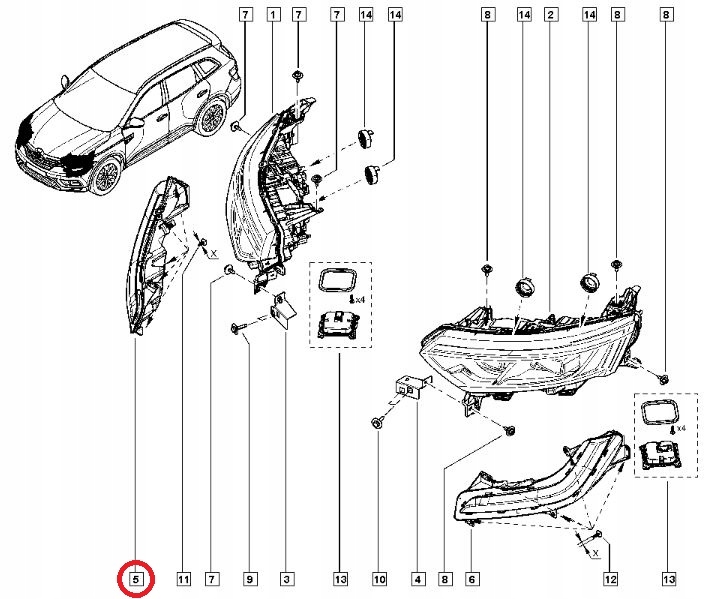 7 1 7 7 14 14 8 14 2 14 8 8

X

x4

x4

X

5 11 7 9 3 13 10 4 8 6 12 13