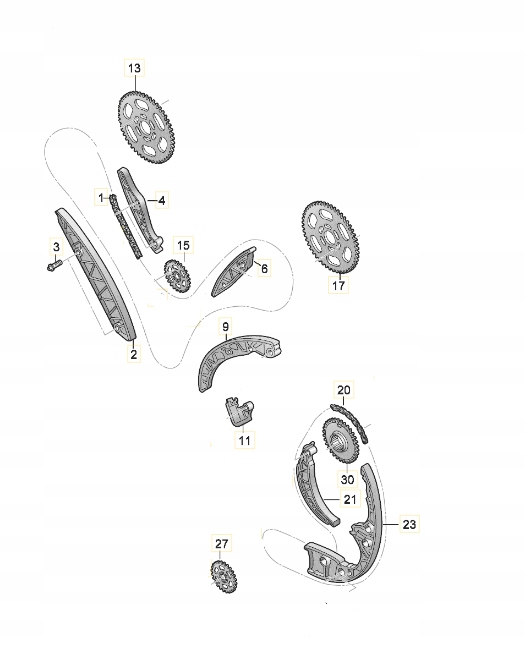 13
1
4
3
15
6
17
2
9
11
20
30
21
23
27