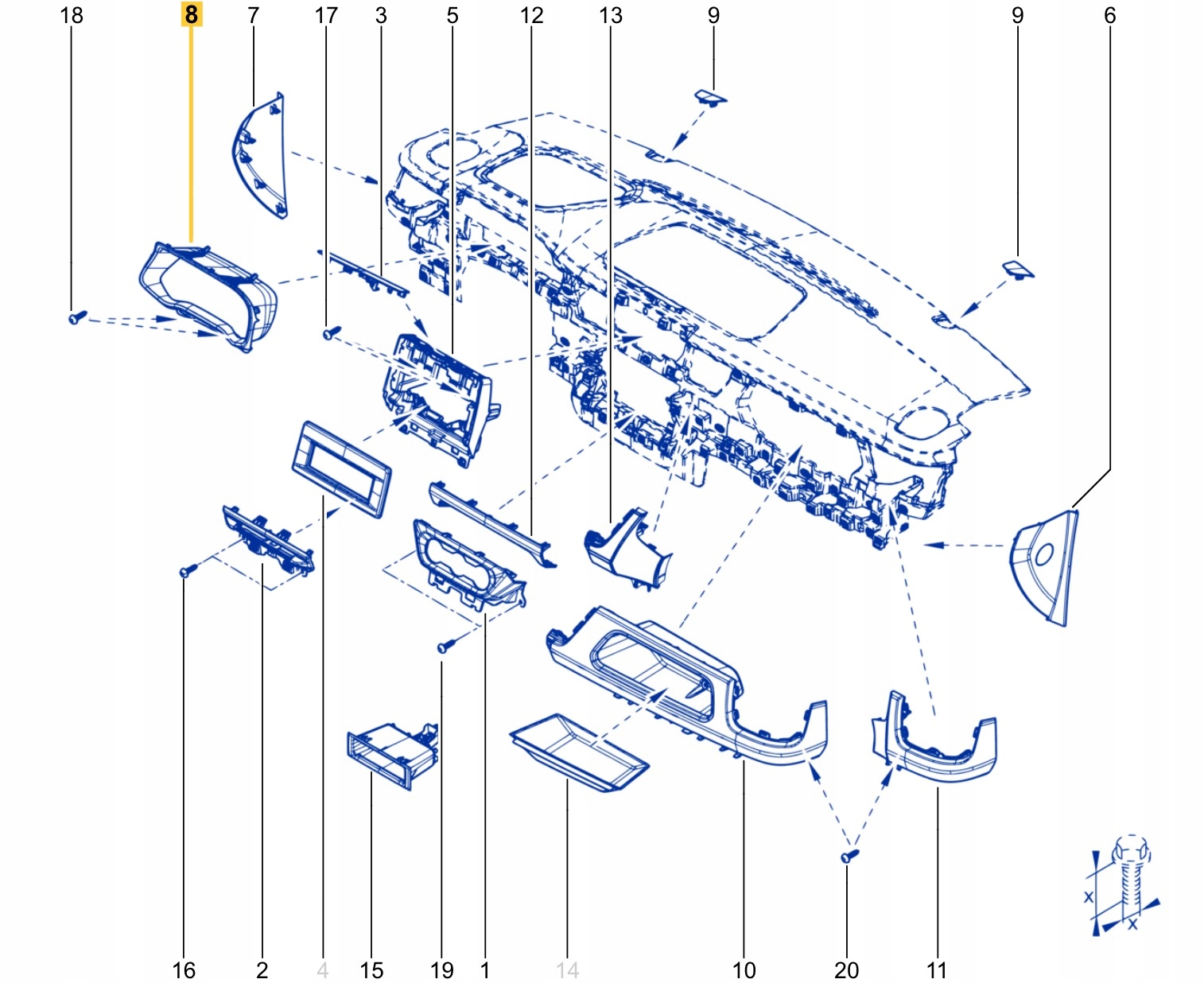 18 8 7 17 3 5 12 13 9 9 6

16 2 4 15 19 1 14 10 20 11

x

x